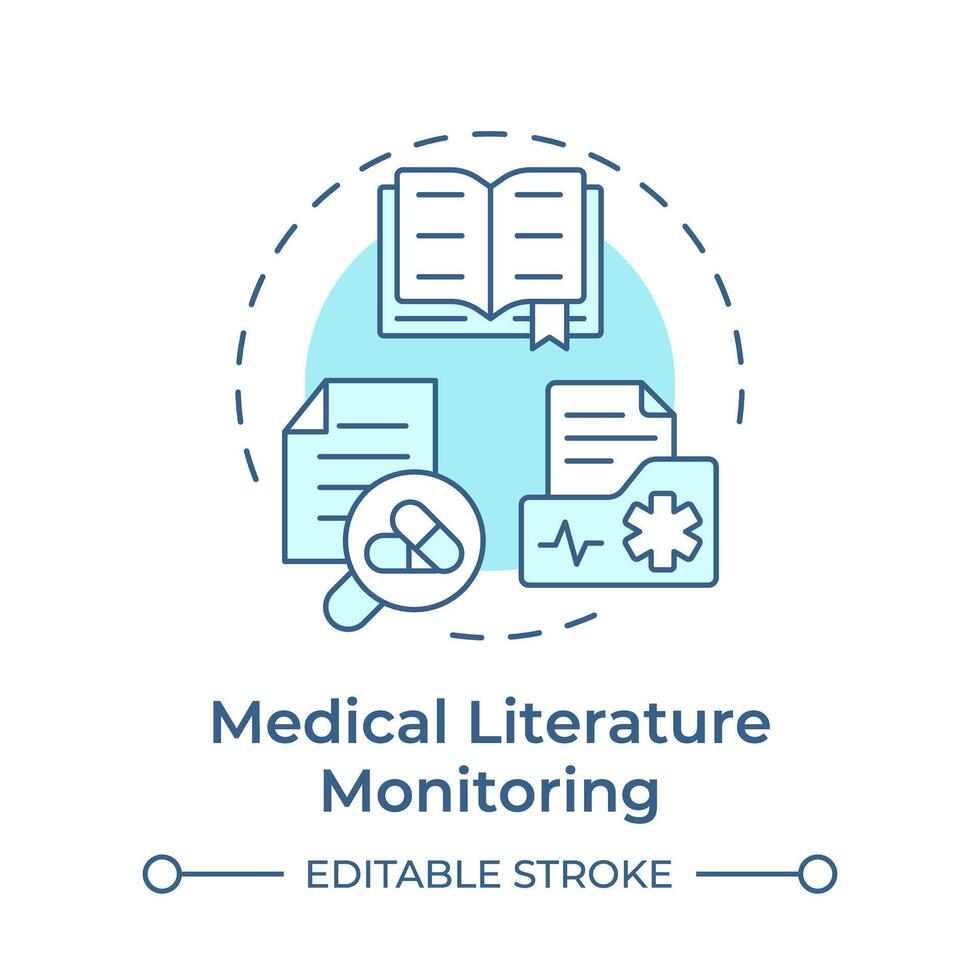 Medical Literature Monitoring

EDITABLE STROKE