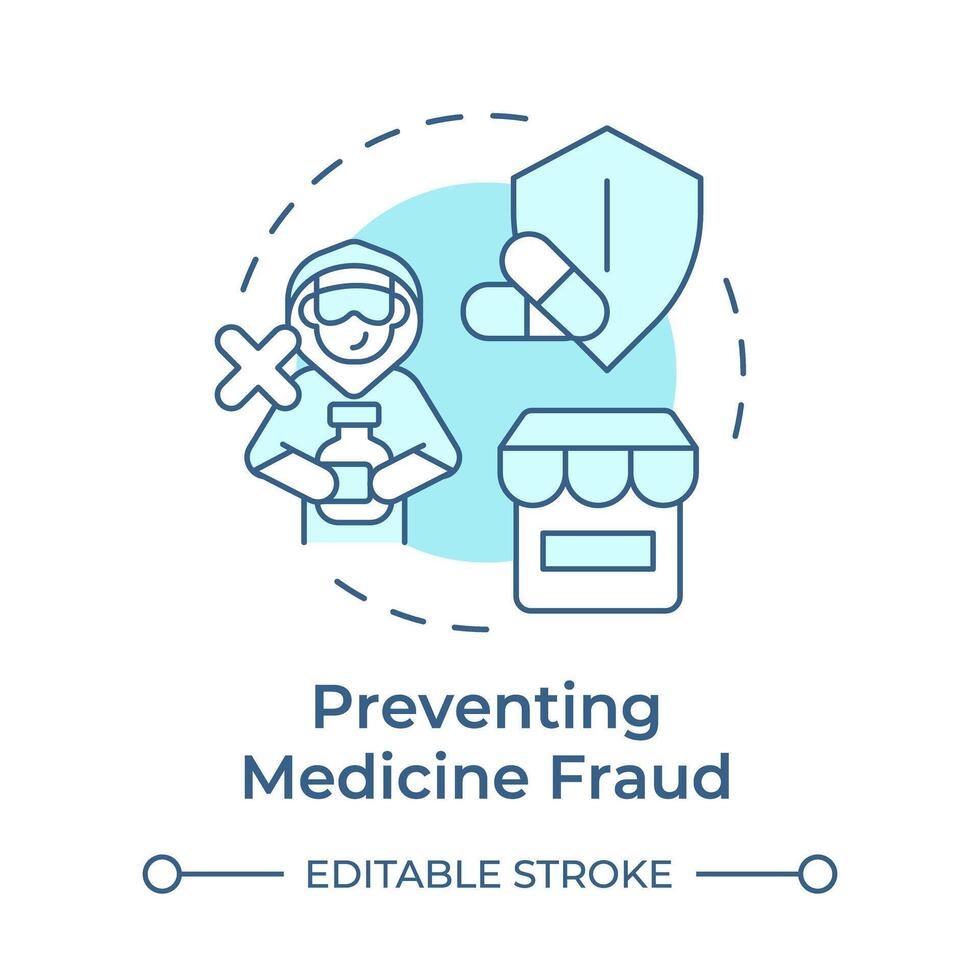 Preventing Medicine Fraud

EDITABLE STROKE