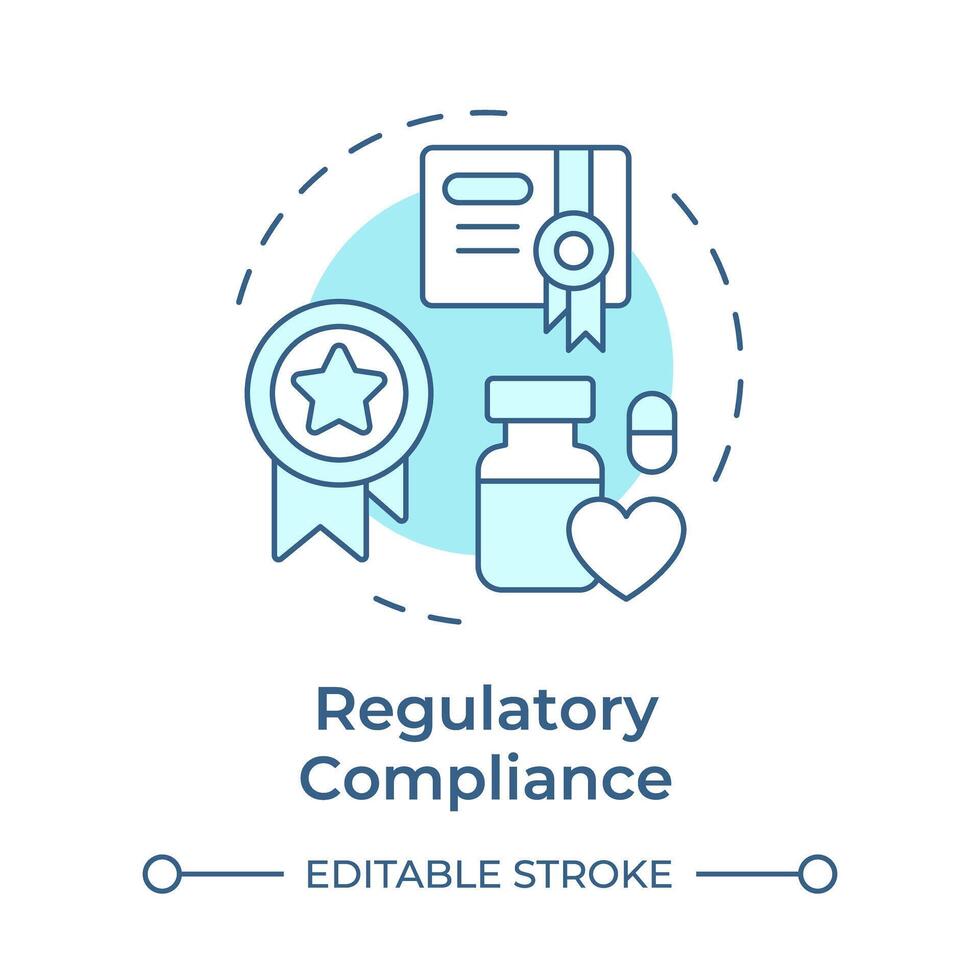 Regulatory Compliance

EDITABLE STROKE