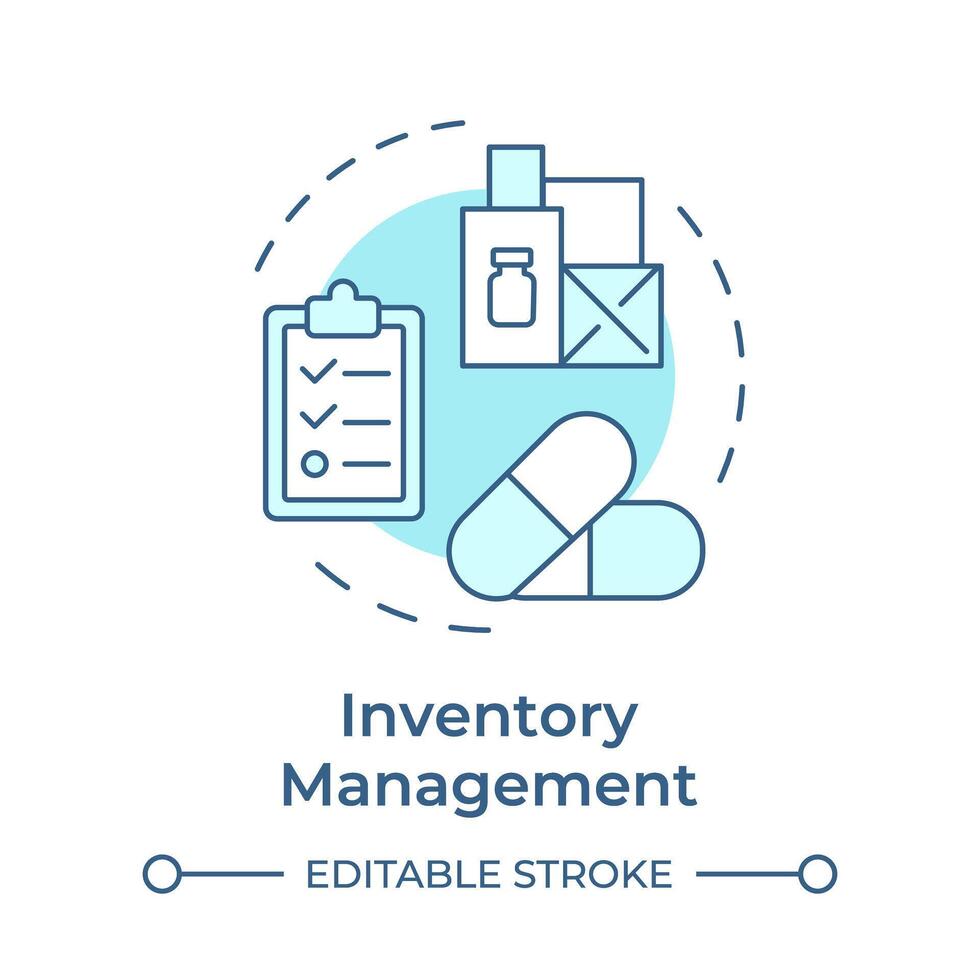 Inventory Management

EDITABLE STROKE