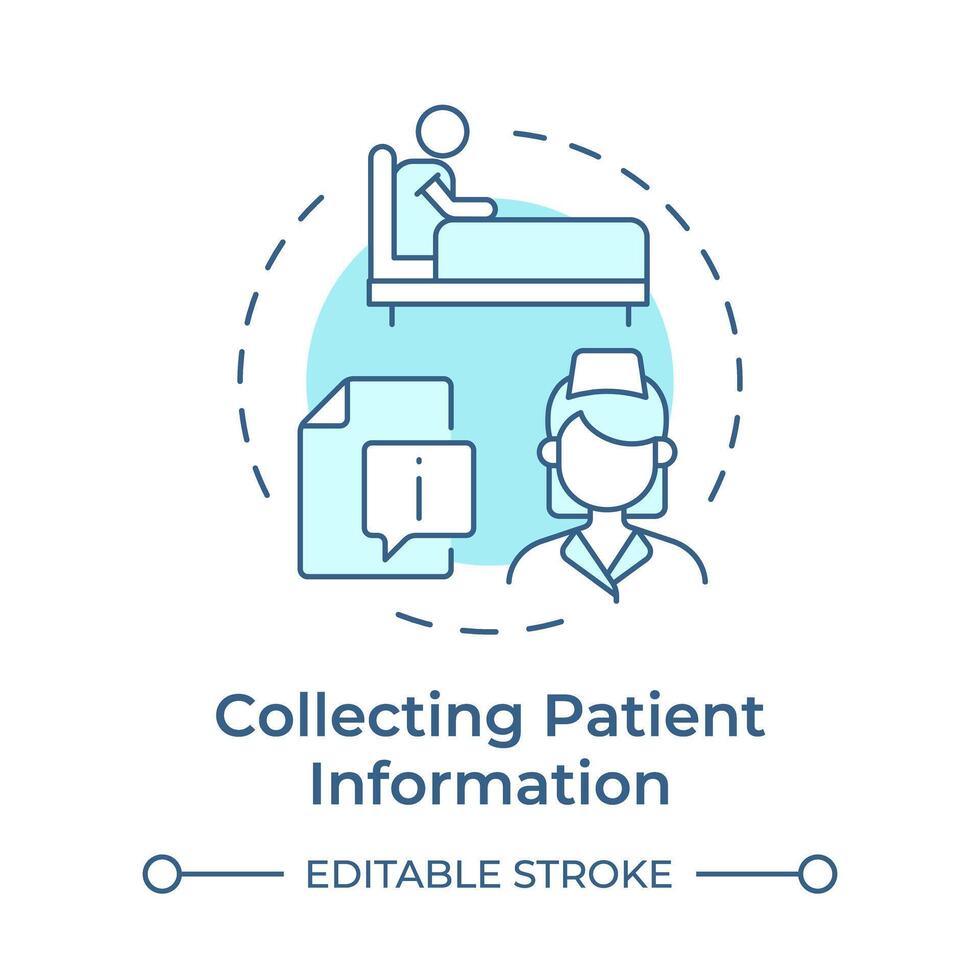 i

Collecting Patient Information

EDITABLE STROKE