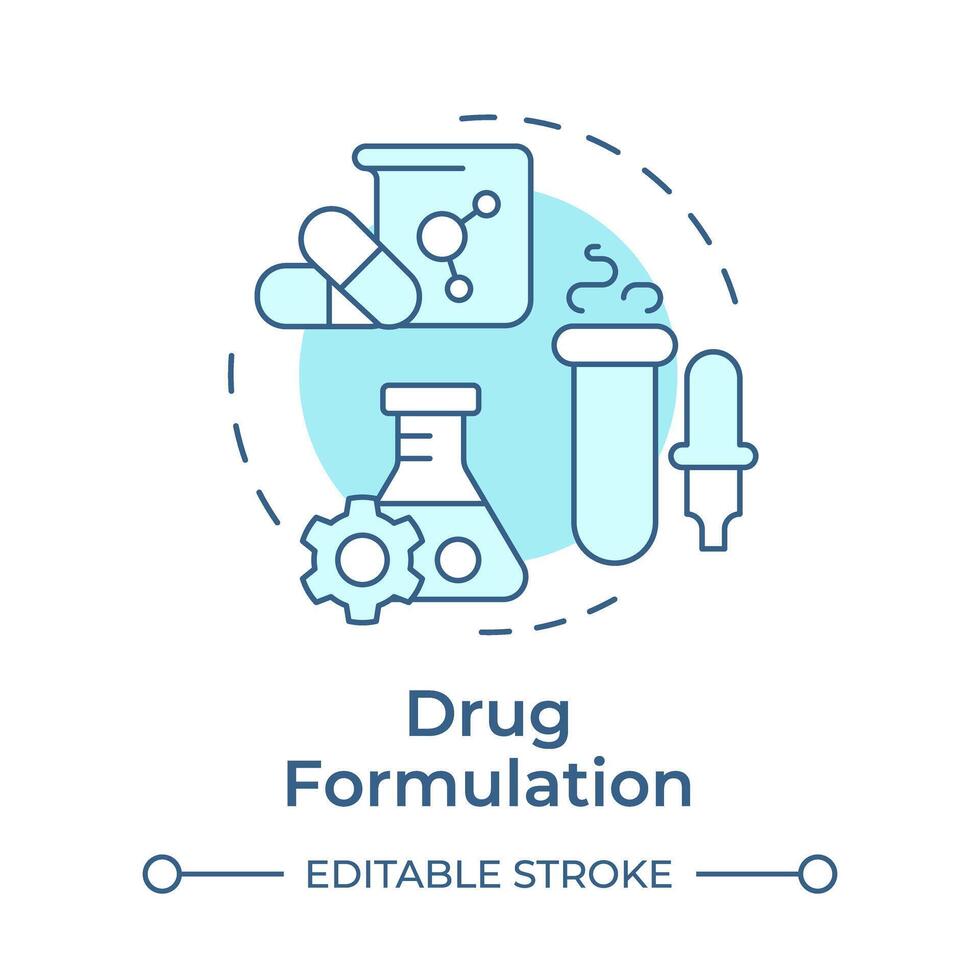 Drug Formulation

EDITABLE STROKE