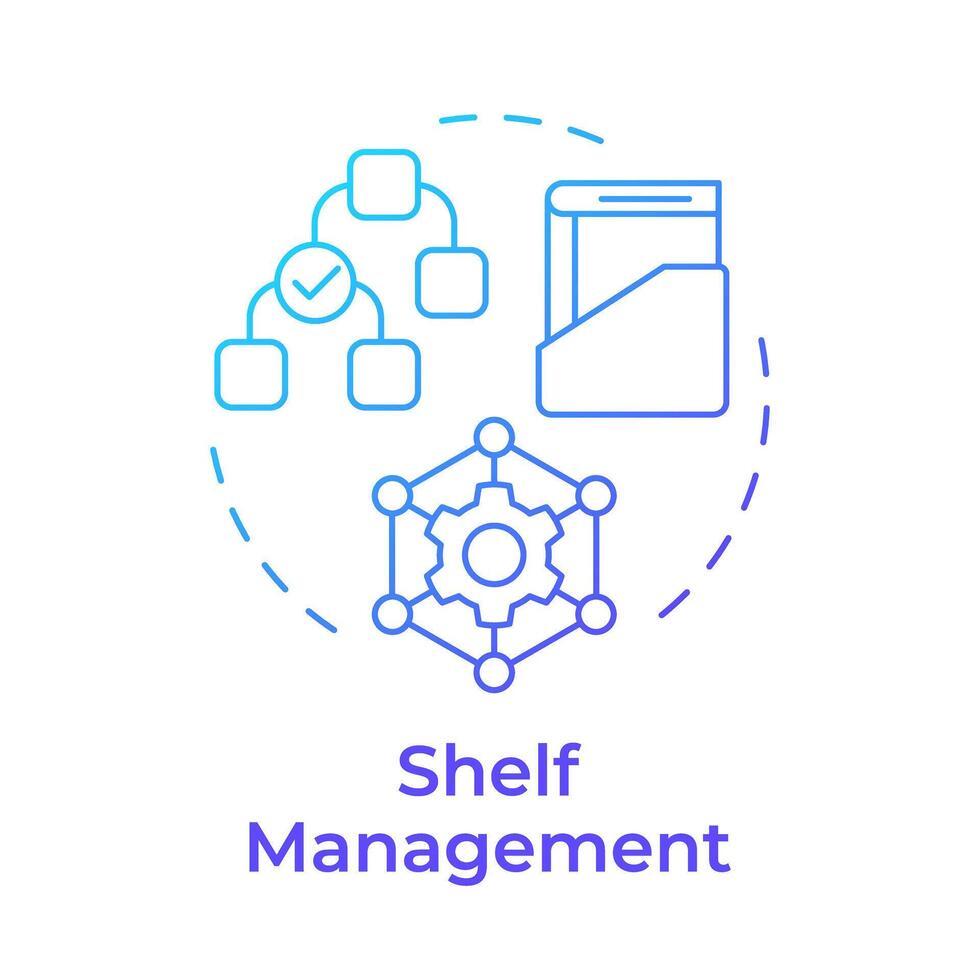 Shelf
Management