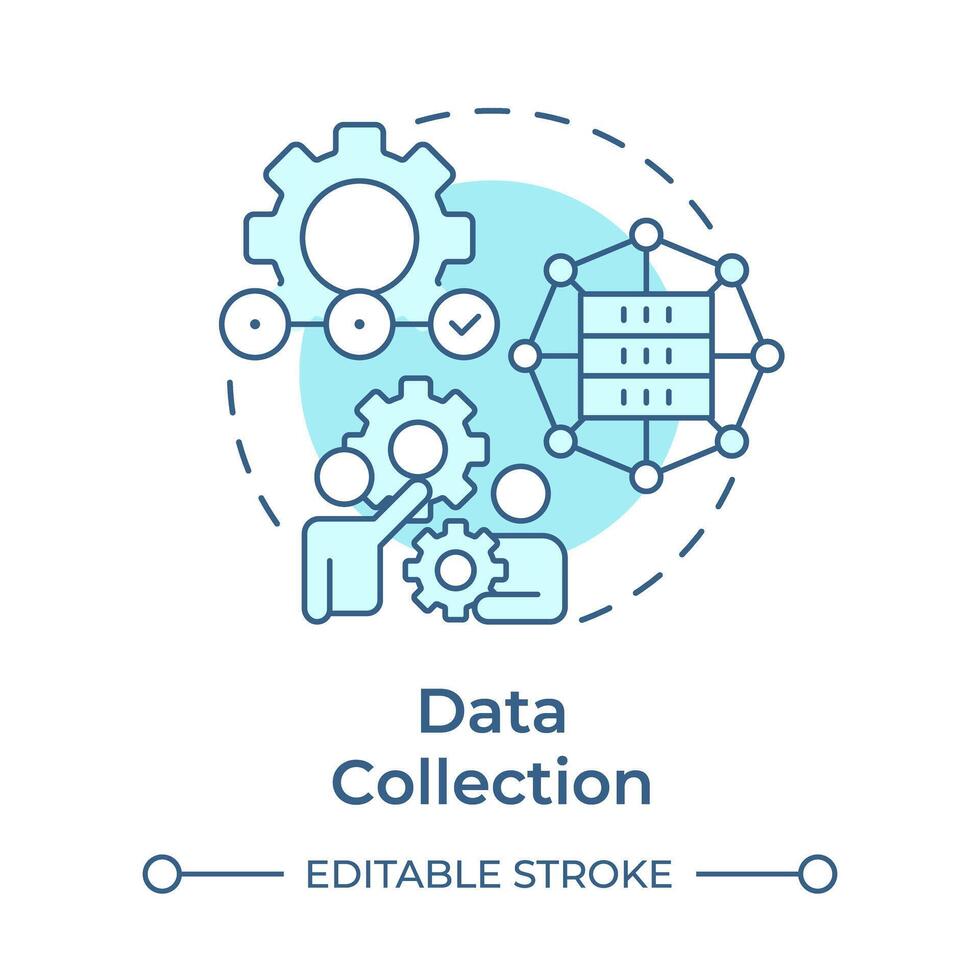 Data Collection

EDITABLE STROKE