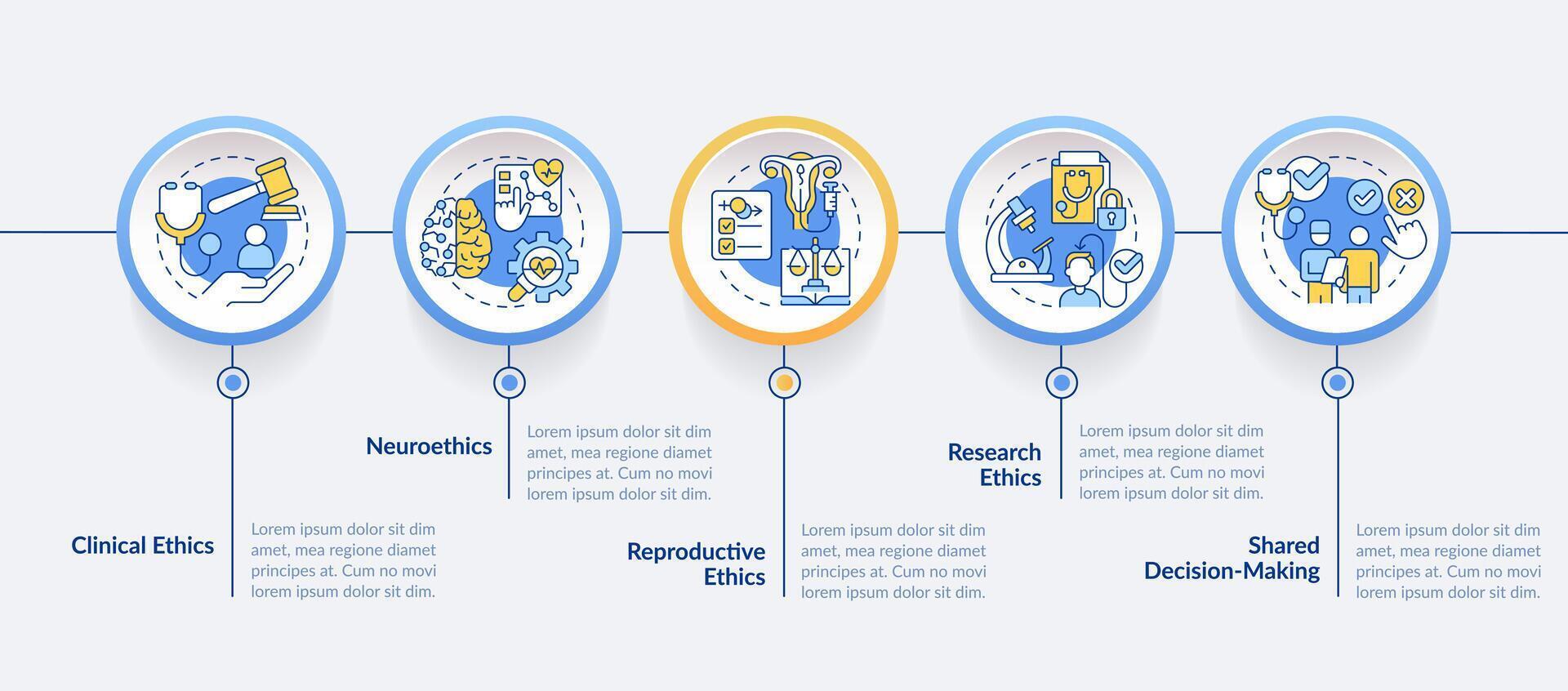 Clinical Ethics

Lorem ipsum dolor sit dim amet, mea regione diamet principes at. Cum no movi lorem ipsum dolor sit dim.

Neuroethics

Lorem ipsum dolor sit dim amet, mea regione diamet principes at. Cum no movi lorem ipsum dolor sit dim.

Reproductive Ethics

Lorem ipsum dolor sit dim amet, mea regione diamet principes at. Cum no movi lorem ipsum dolor sit dim.

Research Ethics

Lorem ipsum dolor sit dim amet, mea regione diamet principes at. Cum no movi lorem ipsum dolor sit dim.

Shared Decision-Making

Lorem ipsum dolor sit dim amet, mea regione diamet principes at. Cum no movi lorem ipsum dolor sit dim.