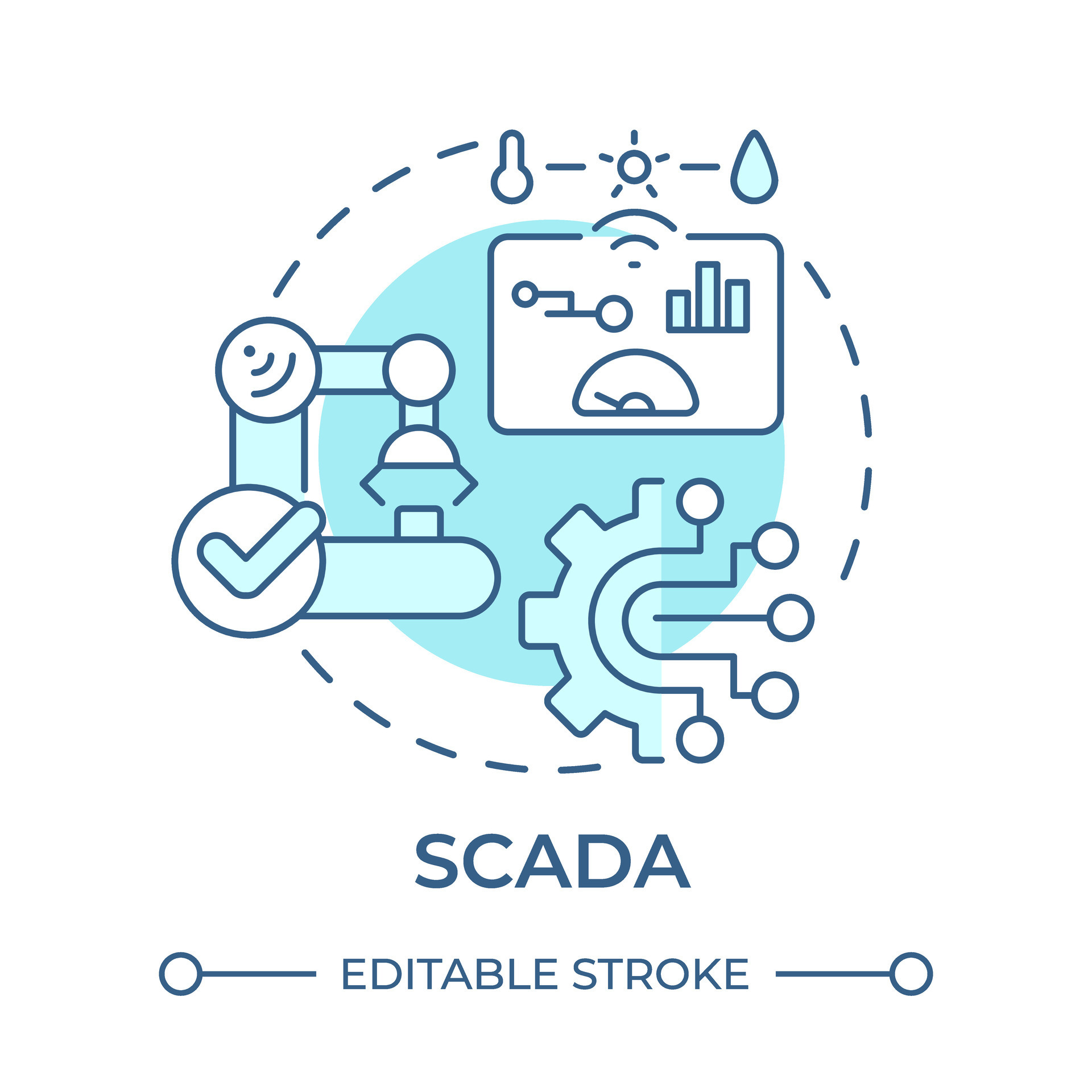 SCADA

EDITABLE STROKE