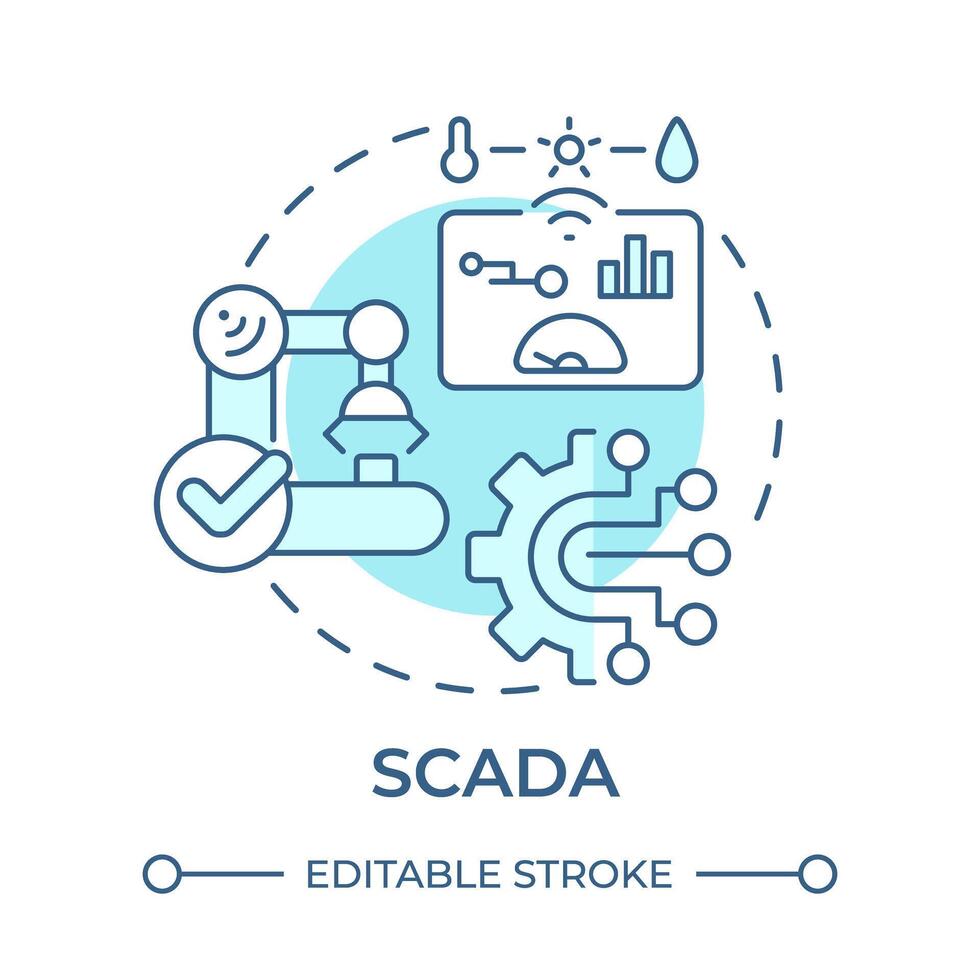 SCADA

EDITABLE STROKE