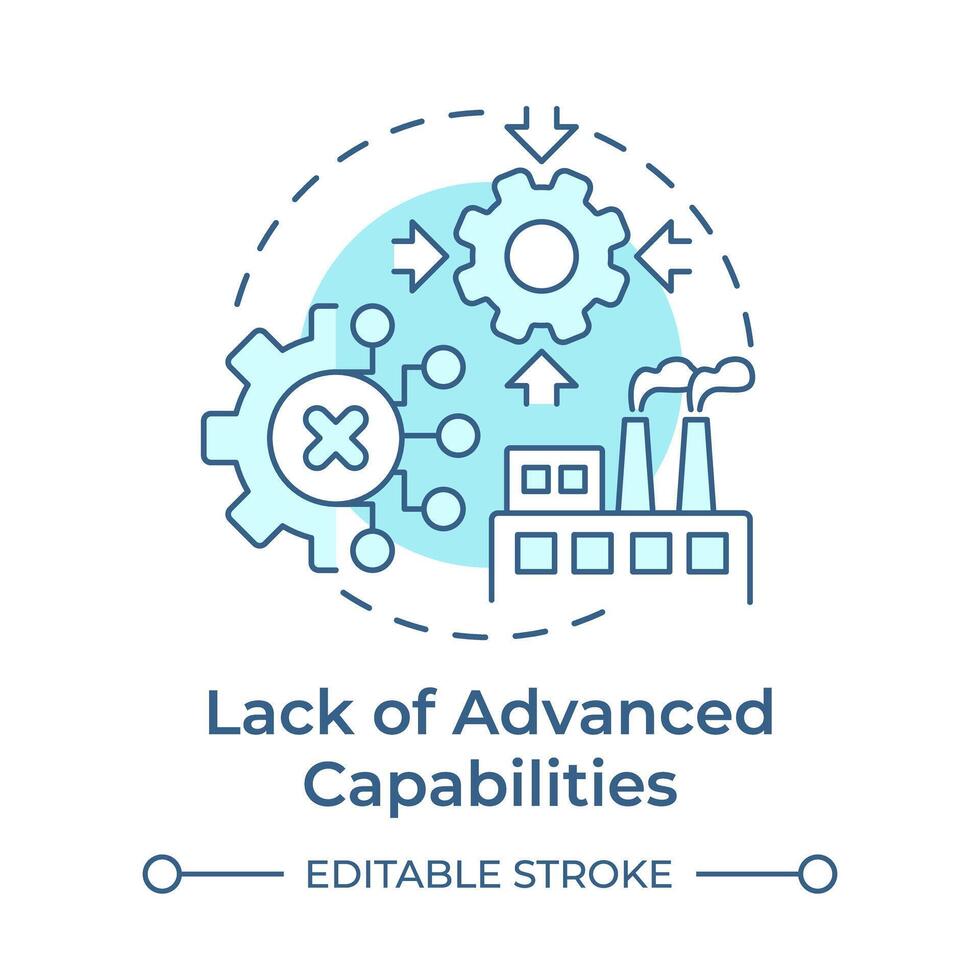 Lack of Advanced Capabilities

EDITABLE STROKE