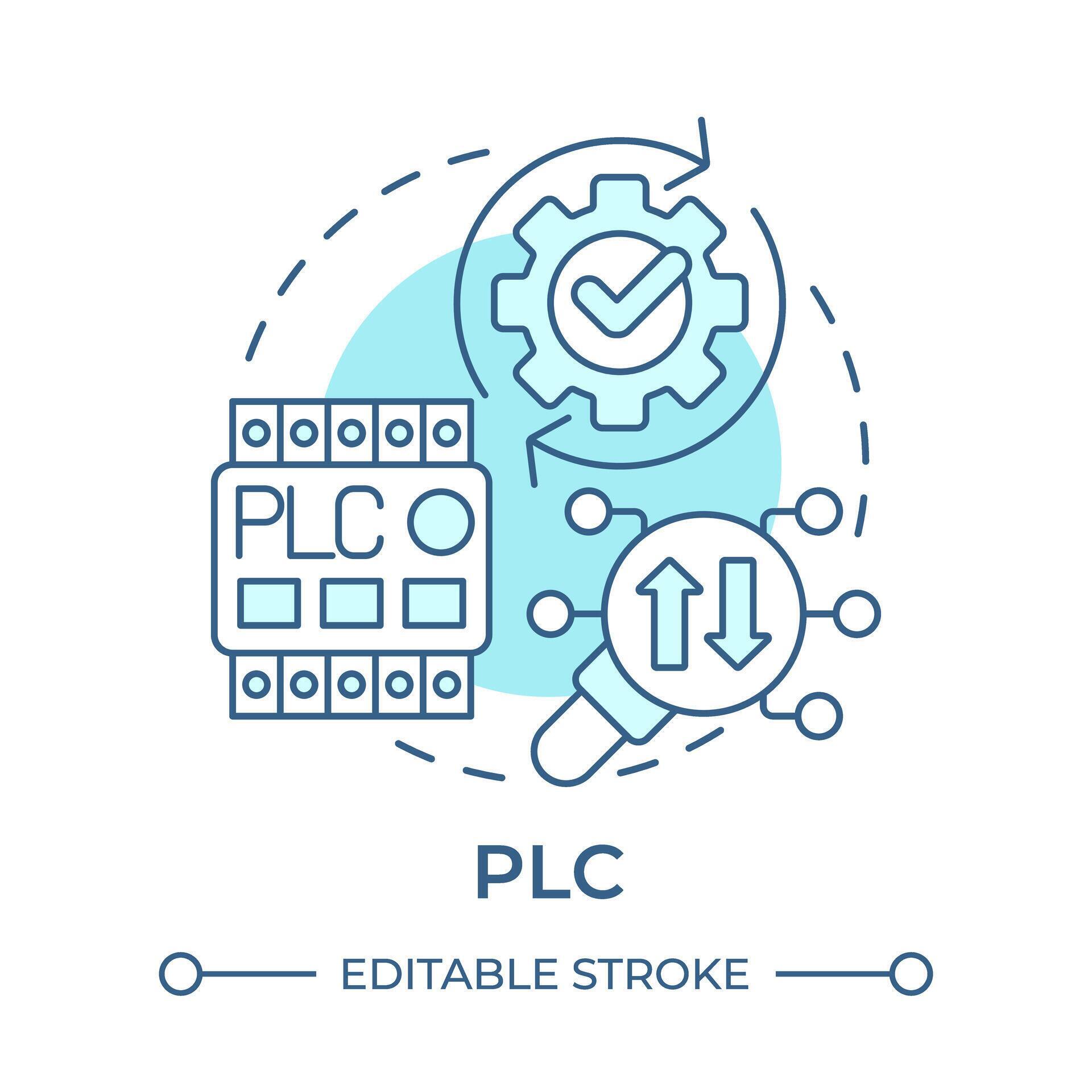 PLC

PLC

EDITABLE STROKE