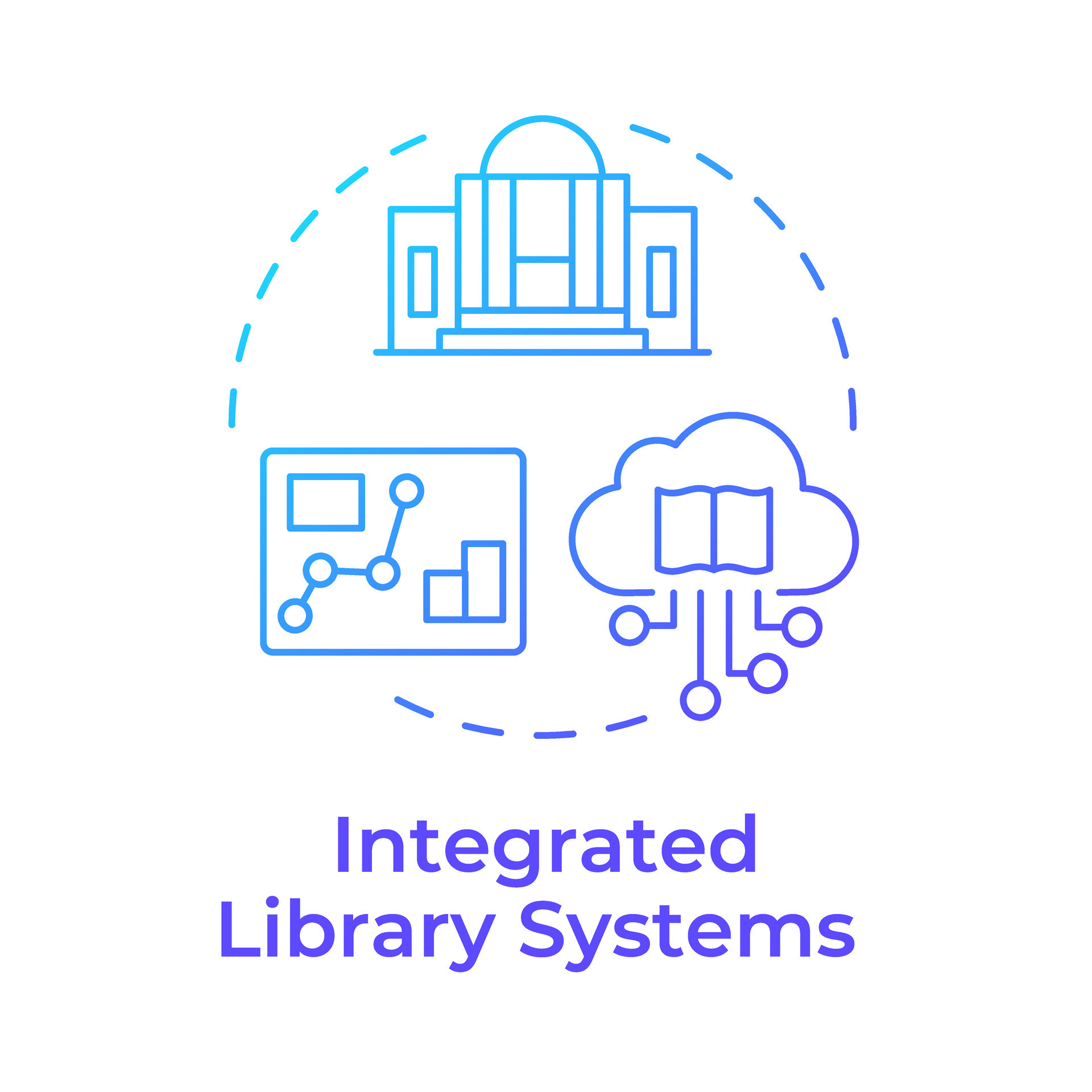 Integrated
Library Systems