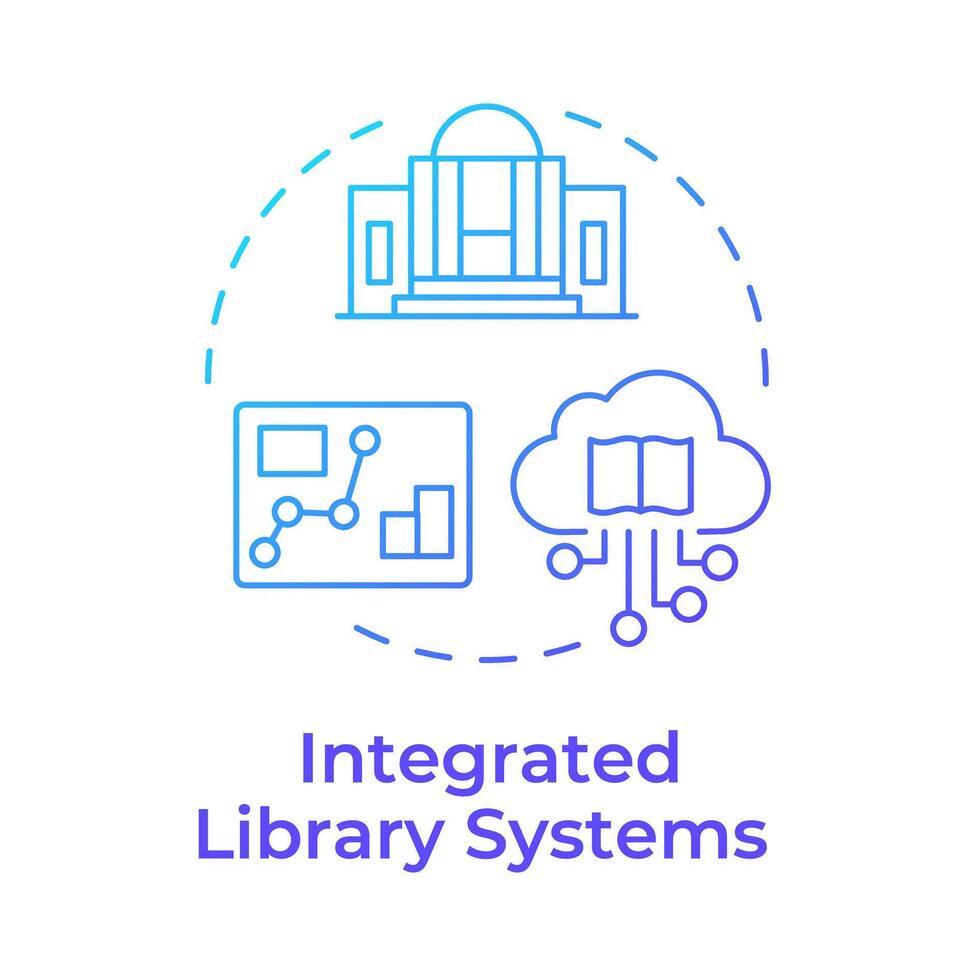 Integrated
Library Systems