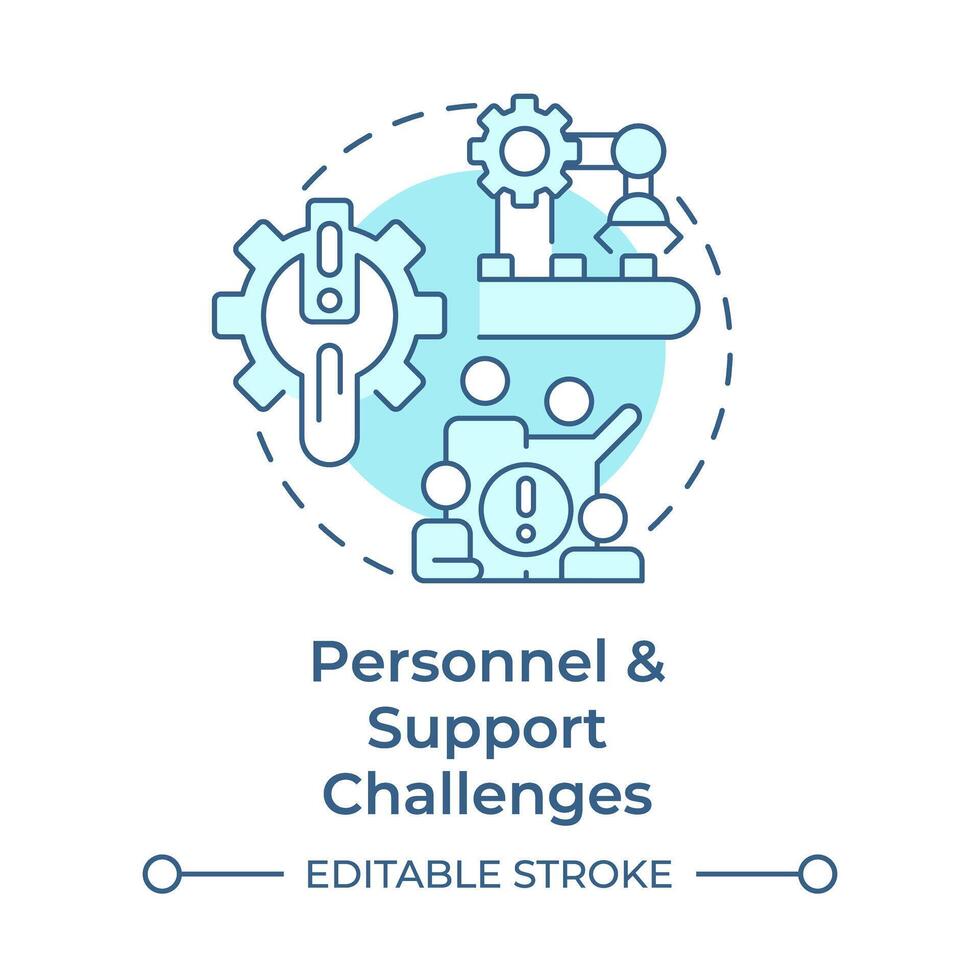 Personnel & Support Challenges

EDITABLE STROKE