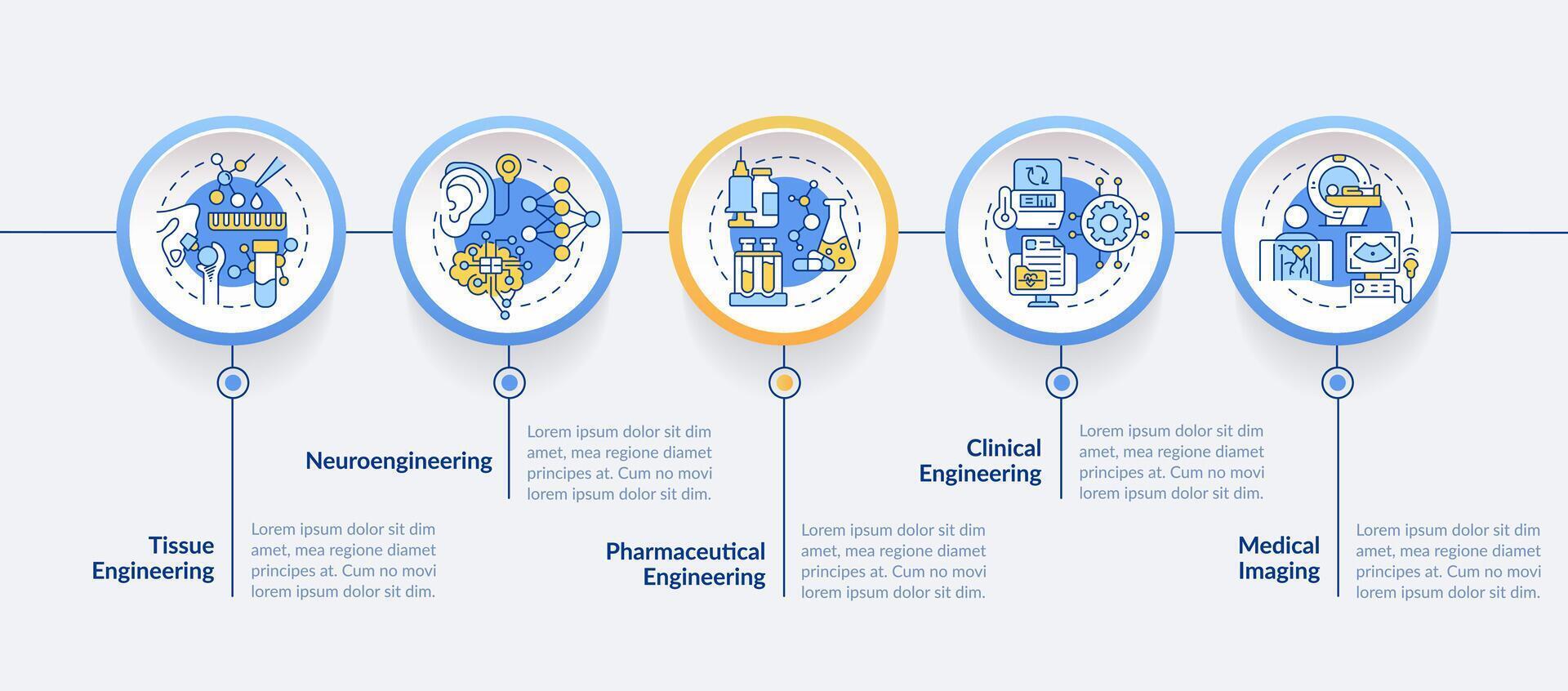 Tissue Engineering

Lorem ipsum dolor sit dim amet, mea regione diamet principes at. Cum no movi lorem ipsum dolor sit dim.

Neuroengineering

Lorem ipsum dolor sit dim amet, mea regione diamet principes at. Cum no movi lorem ipsum dolor sit dim.

Pharmaceutical Engineering

Lorem ipsum dolor sit dim amet, mea regione diamet principes at. Cum no movi lorem ipsum dolor sit dim.

Clinical Engineering

Lorem ipsum dolor sit dim amet, mea regione diamet principes at. Cum no movi lorem ipsum dolor sit dim.

Medical Imaging

Lorem ipsum dolor sit dim amet, mea regione diamet principes at. Cum no movi lorem ipsum dolor sit dim.