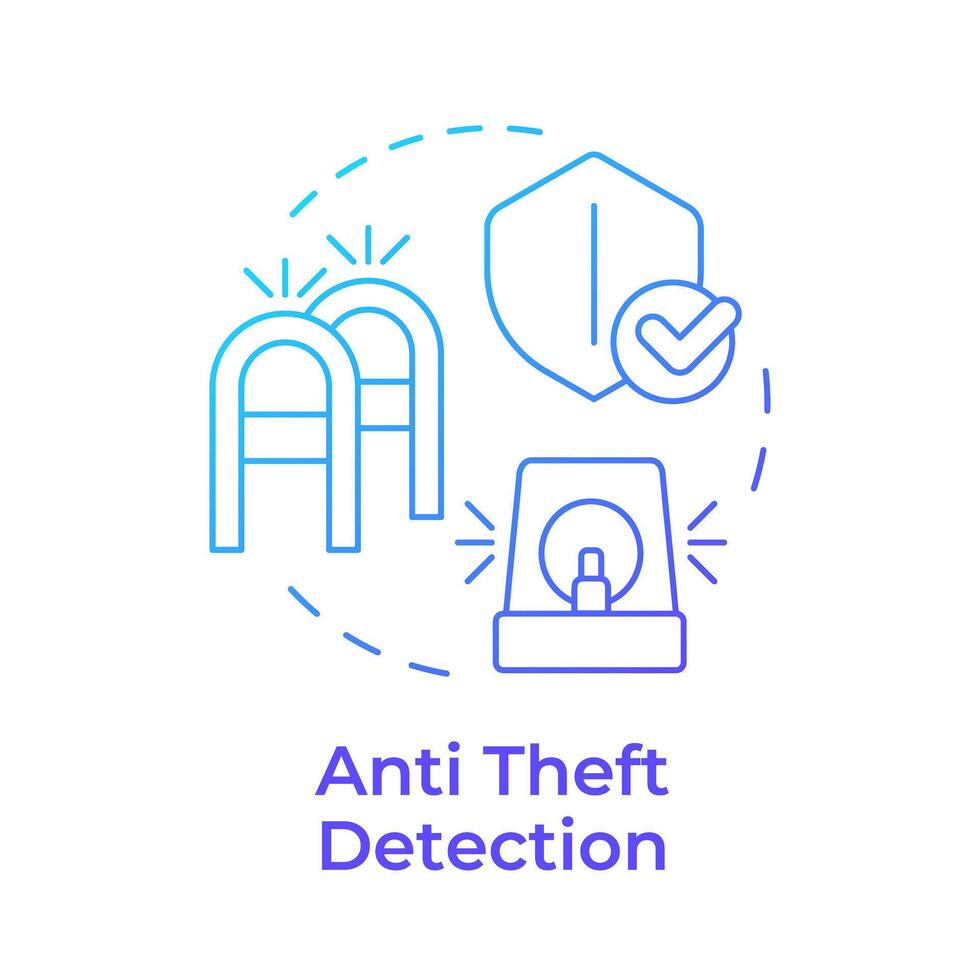 Anti Theft Detection