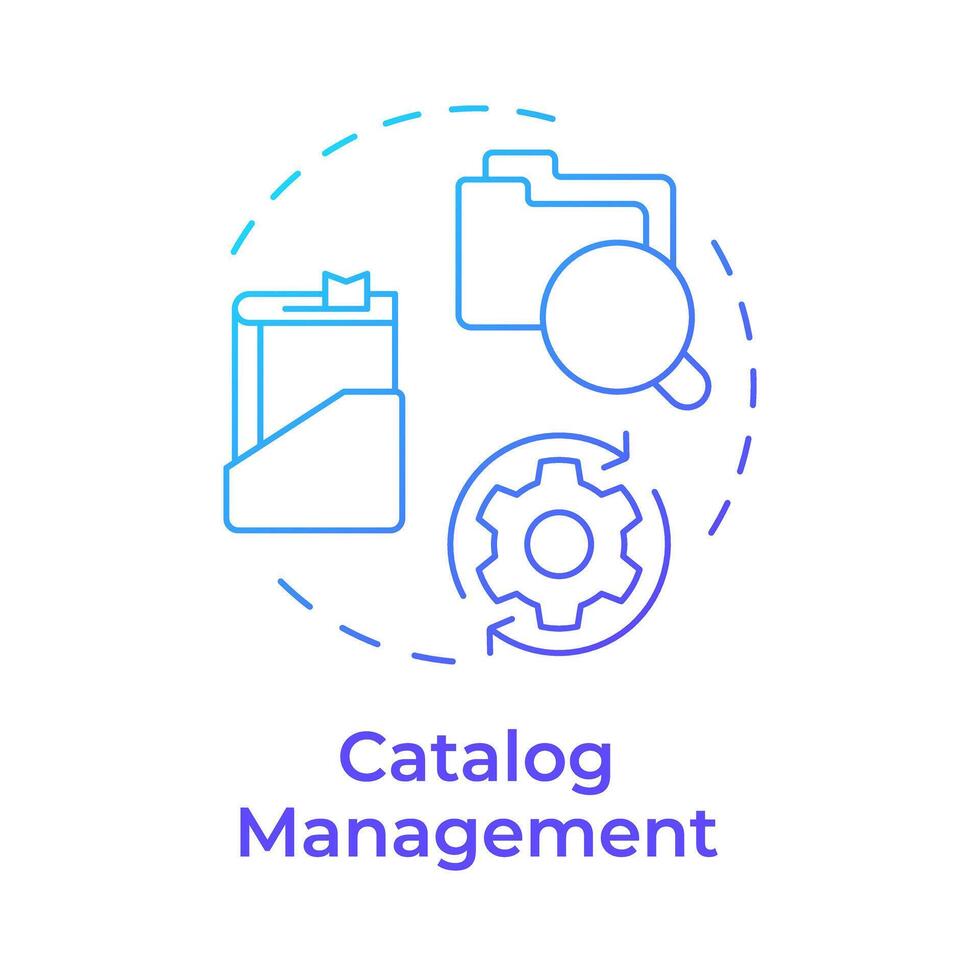 Catalog
Management