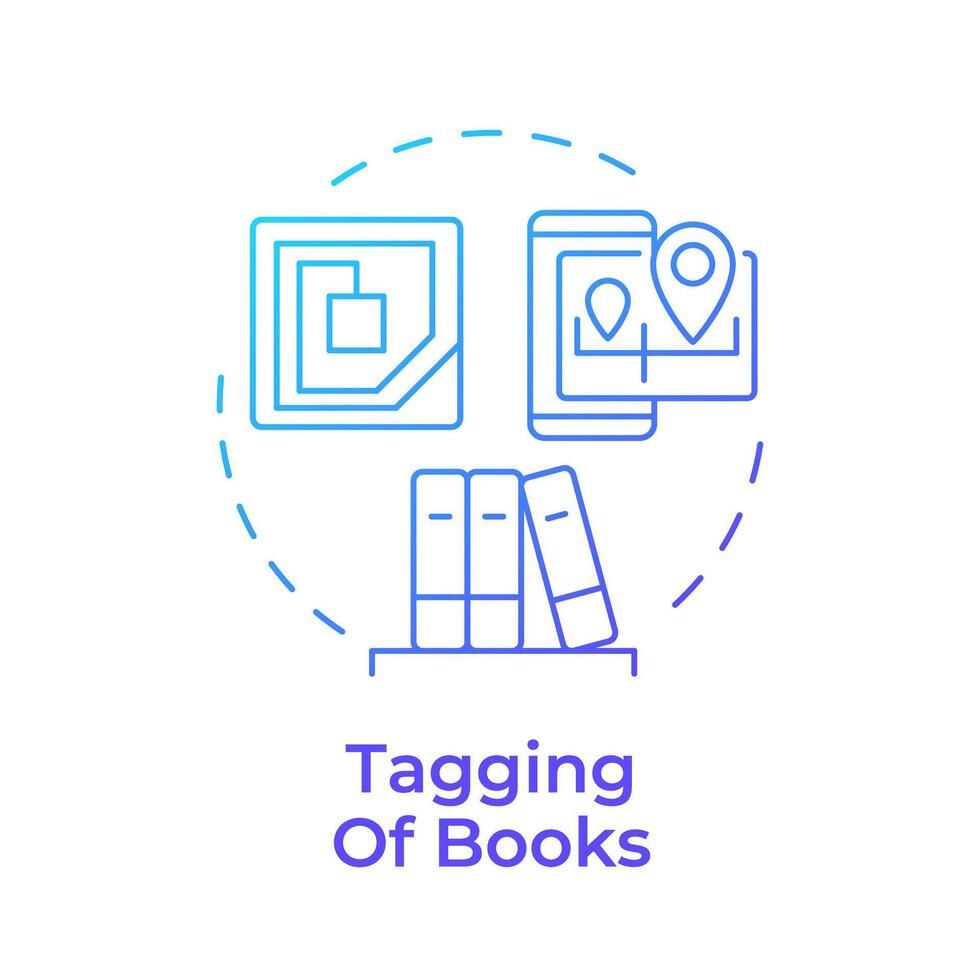 Tagging
Of Books