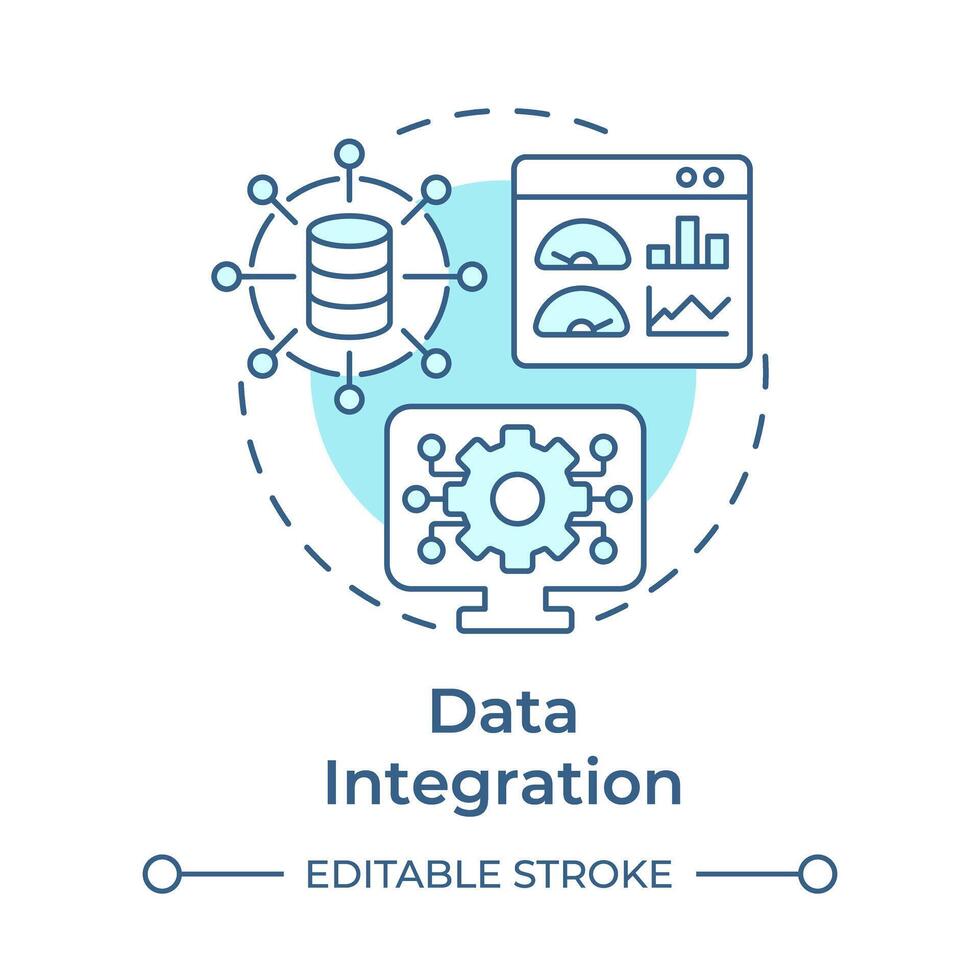 Data Integration

EDITABLE STROKE