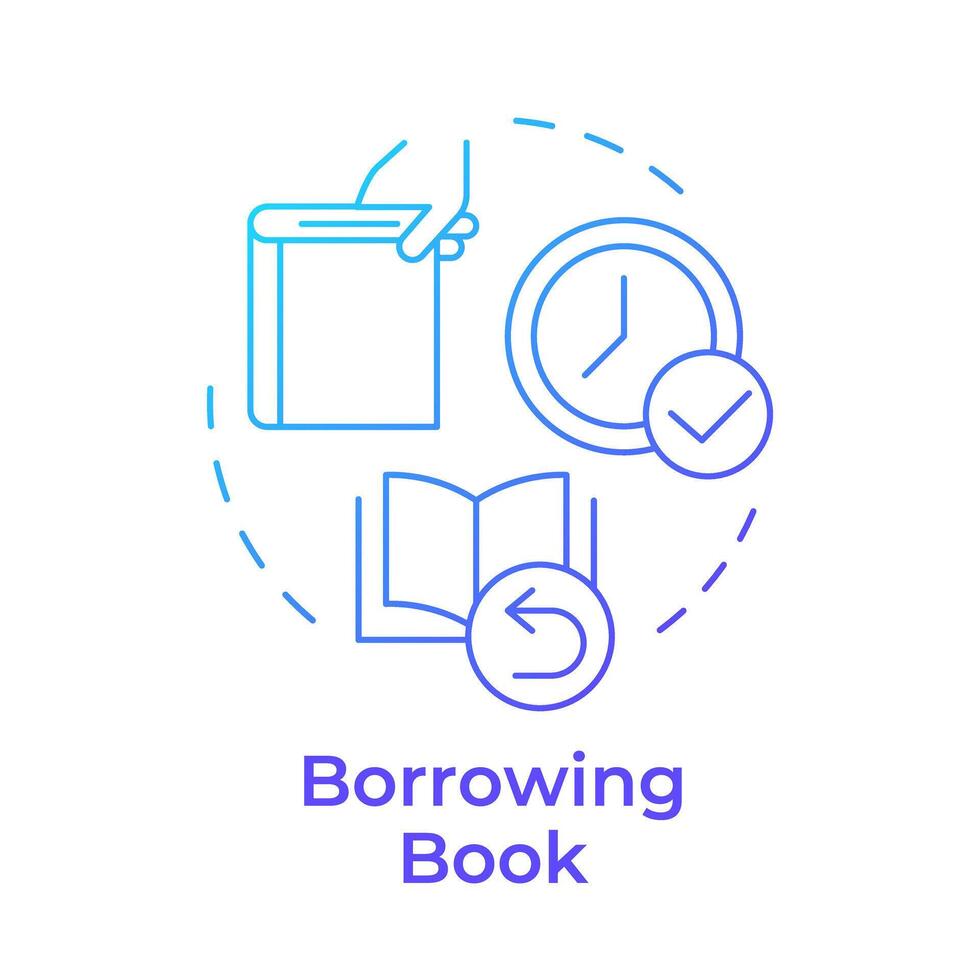 Borrowing Book