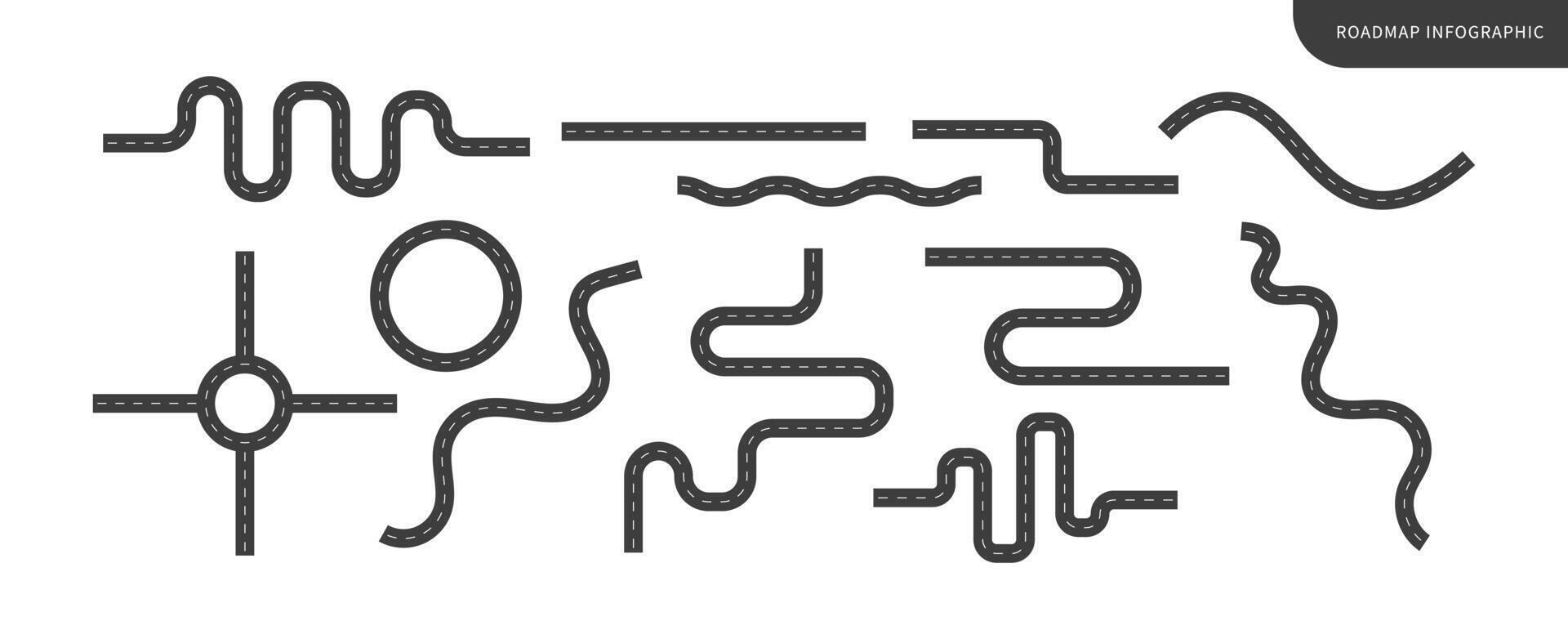 ROADMAP INFOGRAPHIC