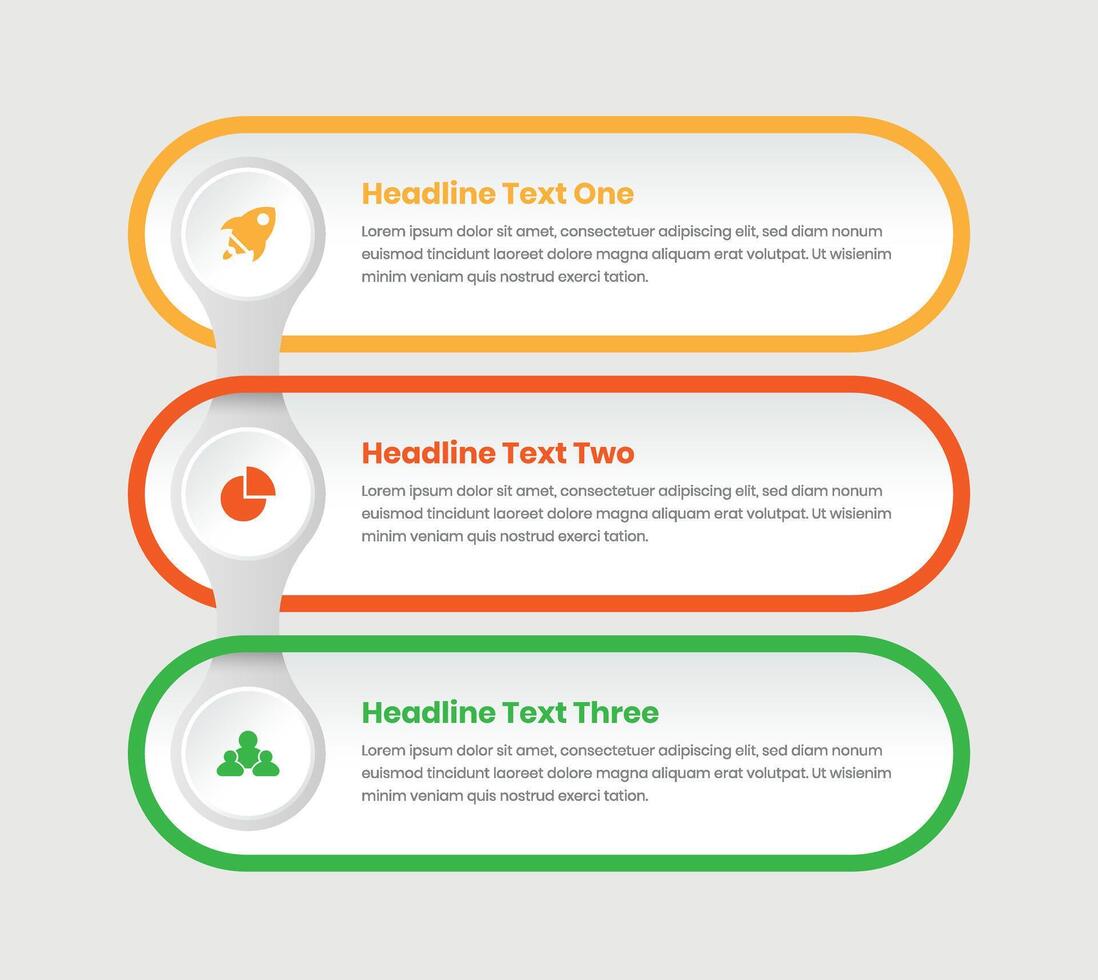 Headline Text One

Lorem ipsum dolor sit amet, consectetuer adipiscing elit, sed diam nonum euismod tincidunt laoreet dolore magna aliquam erat volutpat. Ut wisienim minim veniam quis nostrud exerci tation.

Headline Text Two

Lorem ipsum dolor sit amet, consectetuer adipiscing elit, sed diam nonum euismod tincidunt laoreet dolore magna aliquam erat volutpat. Ut wisienim minim veniam quis nostrud exerci tation.

Headline Text Three

Lorem ipsum dolor sit amet, consectetuer adipiscing elit, sed diam nonum euismod tincidunt laoreet dolore magna aliquam erat volutpat. Ut wisienim minim veniam quis nostrud exerci tation.