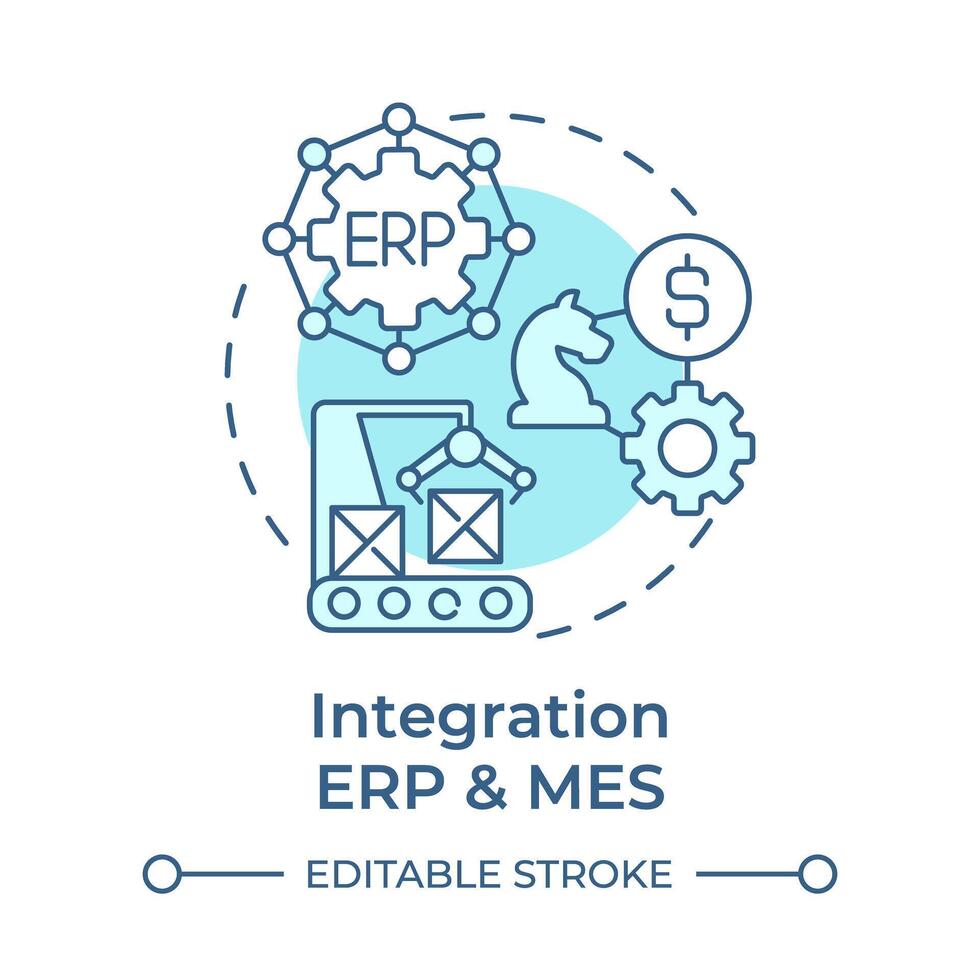 ERP

$

Integration
ERP & MES

EDITABLE STROKE