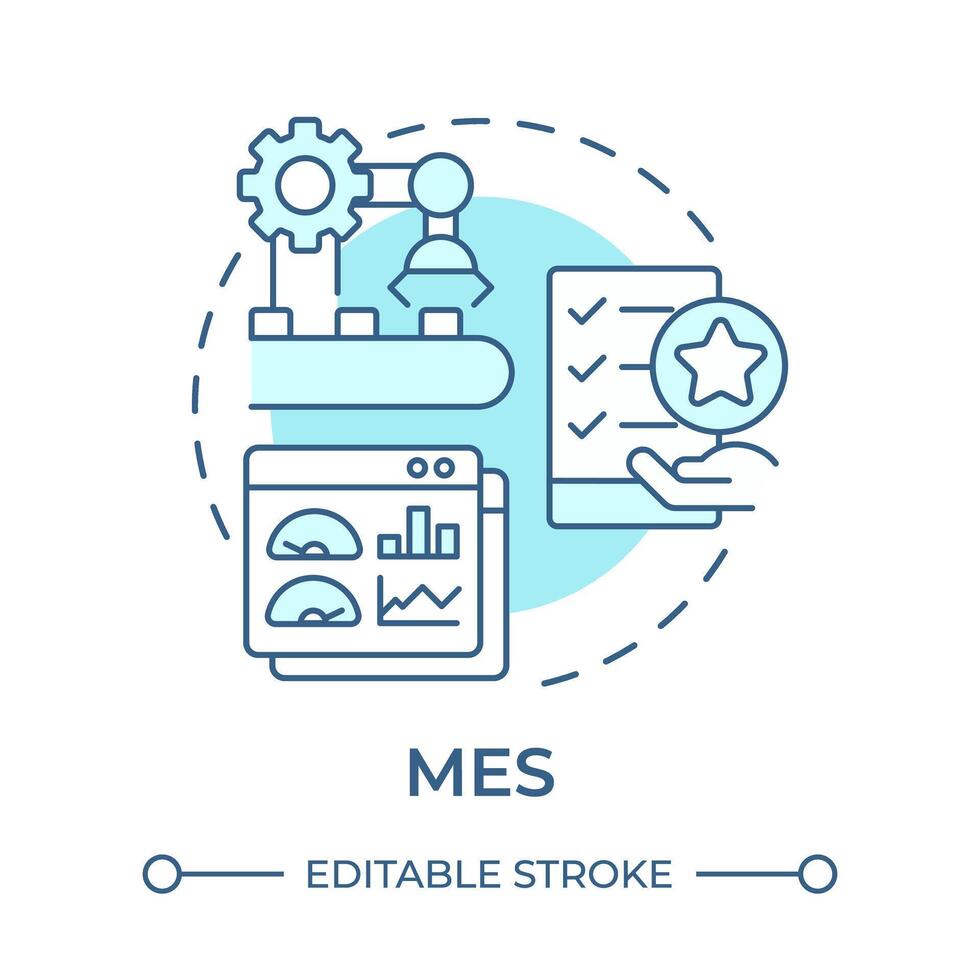 MES

EDITABLE STROKE