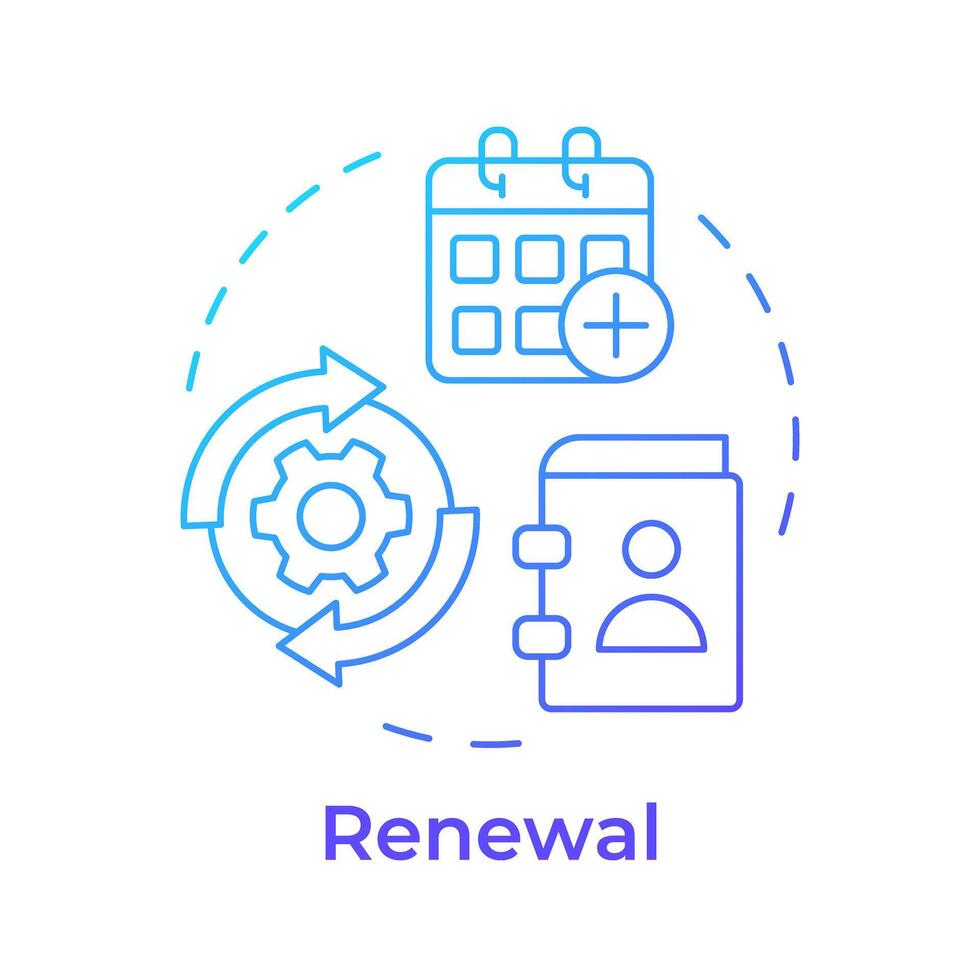 Renewal