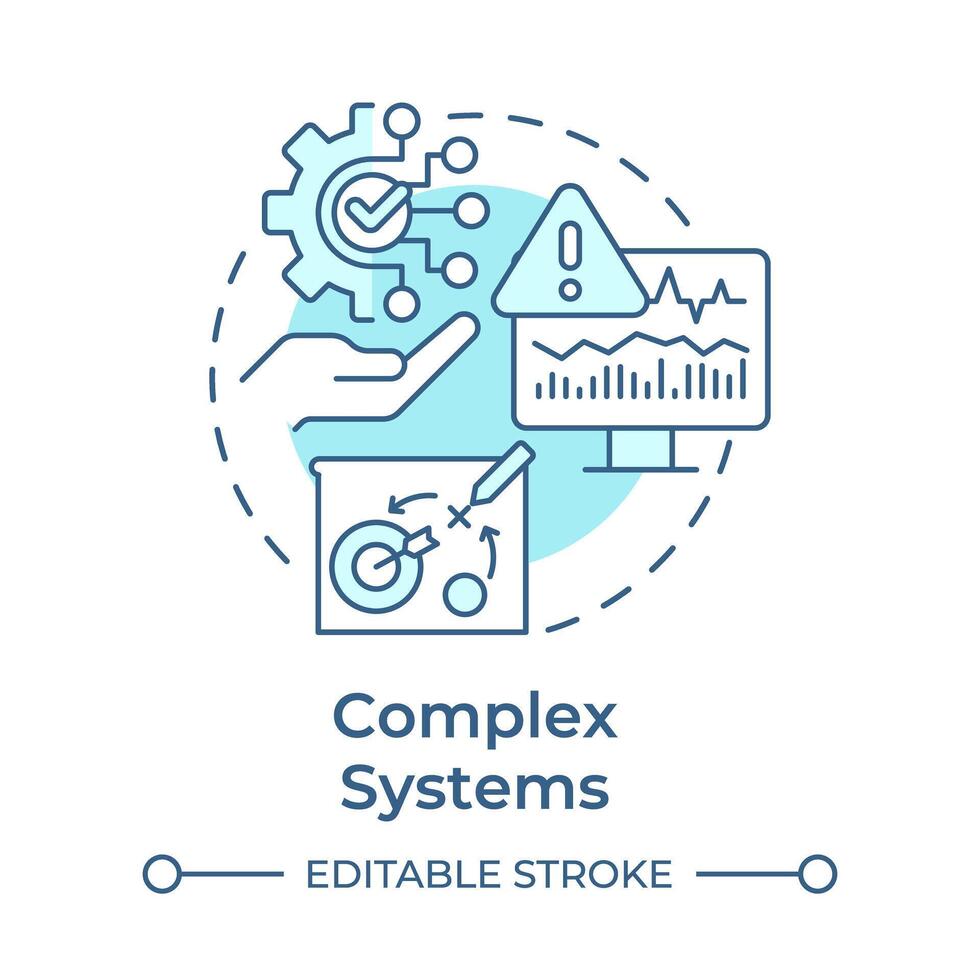 Complex Systems

EDITABLE STROKE