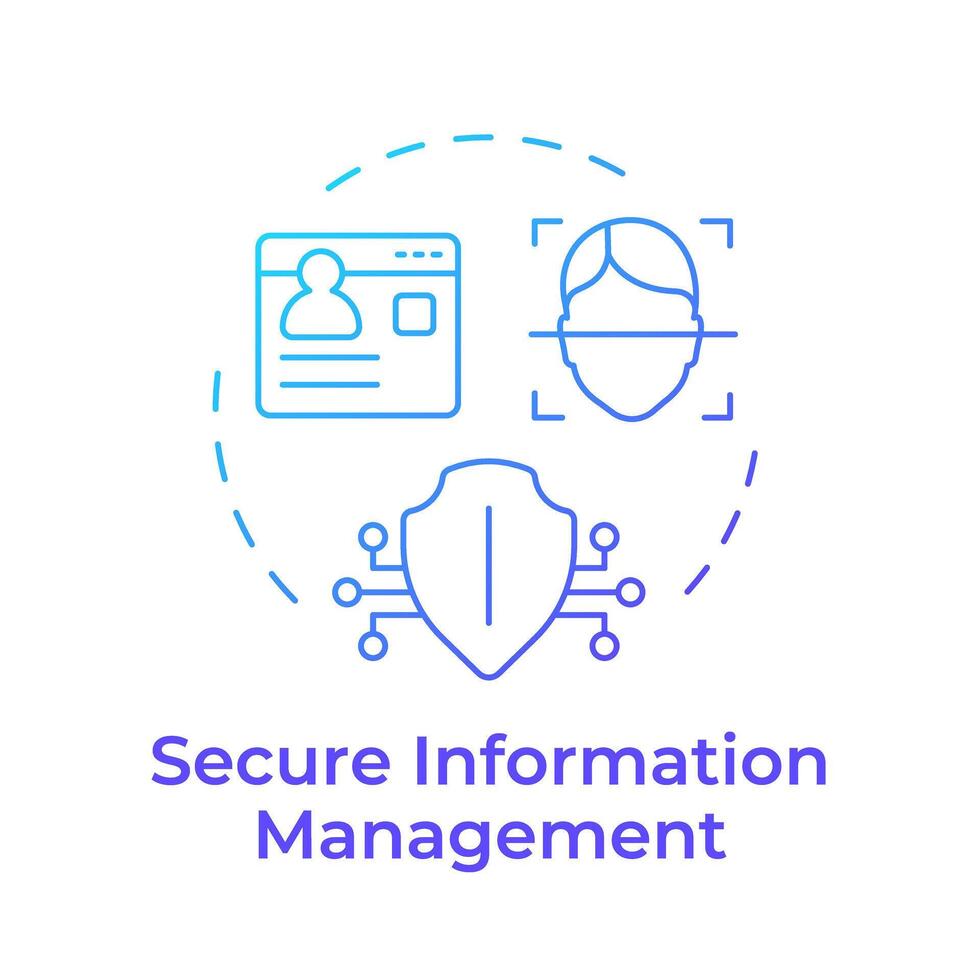 Secure Information Management