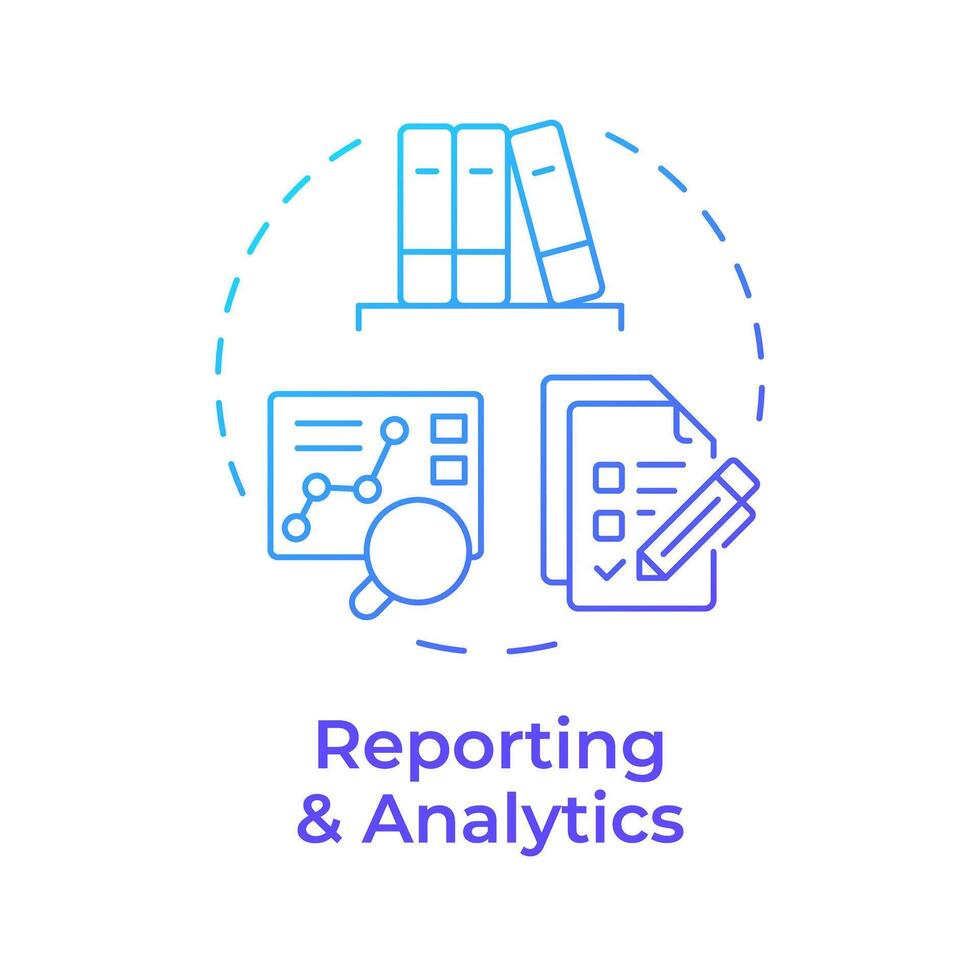 Reporting
& Analytics