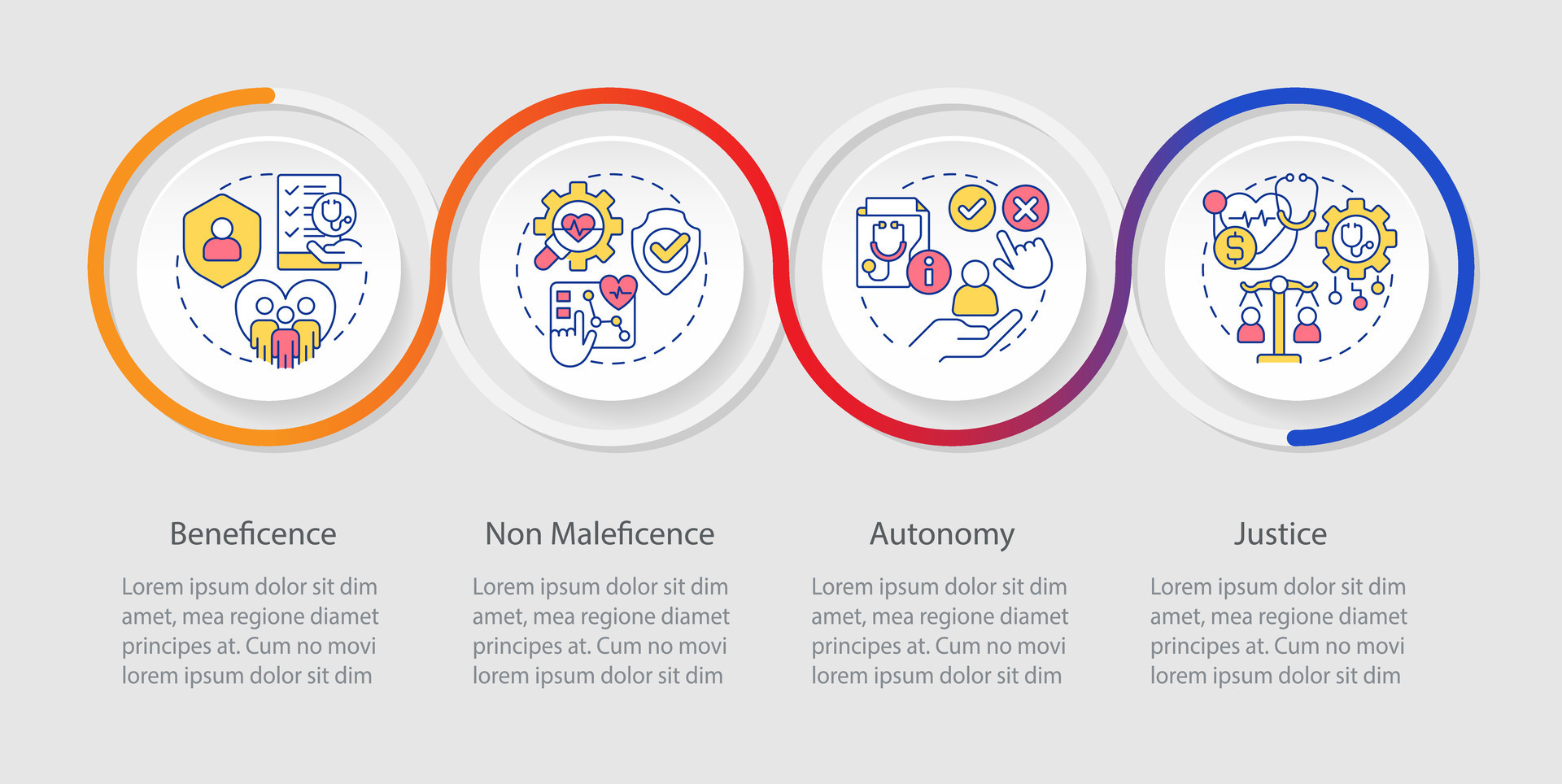 Beneficence

Lorem ipsum dolor sit dim amet, mea regione diamet principes at. Cum no movi lorem ipsum dolor sit dim

Non Maleficence

Lorem ipsum dolor sit dim amet, mea regione diamet principes at. Cum no movi lorem ipsum dolor sit dim

Autonomy

Lorem ipsum dolor sit dim amet, mea regione diamet principes at. Cum no movi lorem ipsum dolor sit dim

Justice

Lorem ipsum dolor sit dim amet, mea regione diamet principes at. Cum no movi lorem ipsum dolor sit dim