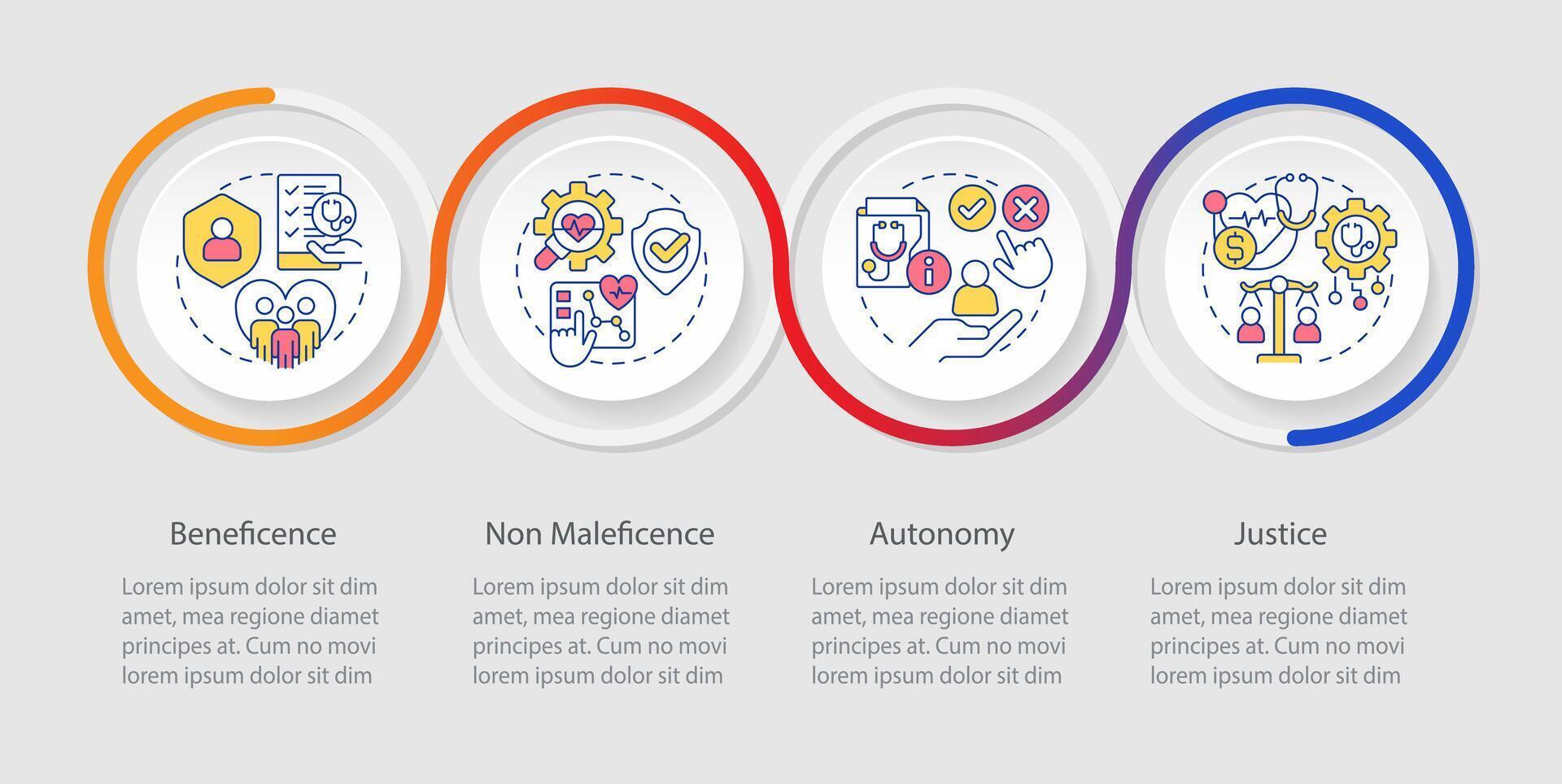 Beneficence

Lorem ipsum dolor sit dim amet, mea regione diamet principes at. Cum no movi lorem ipsum dolor sit dim

Non Maleficence

Lorem ipsum dolor sit dim amet, mea regione diamet principes at. Cum no movi lorem ipsum dolor sit dim

Autonomy

Lorem ipsum dolor sit dim amet, mea regione diamet principes at. Cum no movi lorem ipsum dolor sit dim

Justice

Lorem ipsum dolor sit dim amet, mea regione diamet principes at. Cum no movi lorem ipsum dolor sit dim