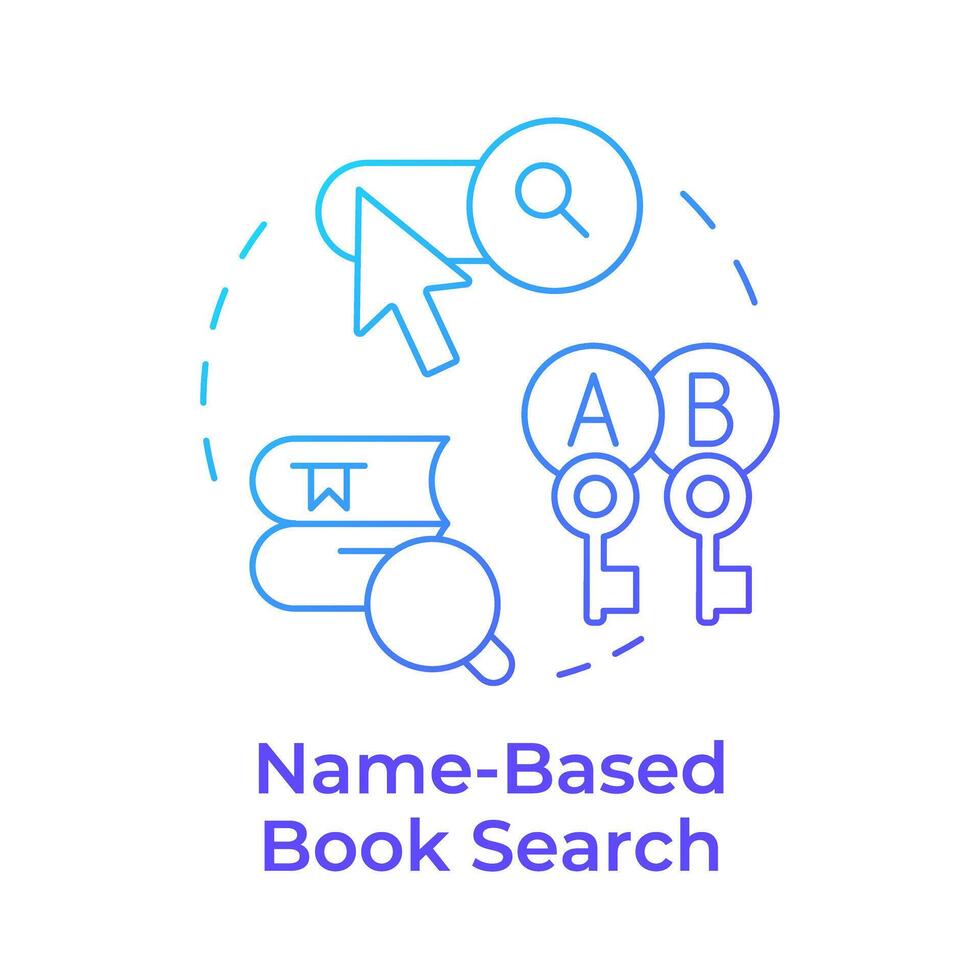 A B

Name-Based Book Search