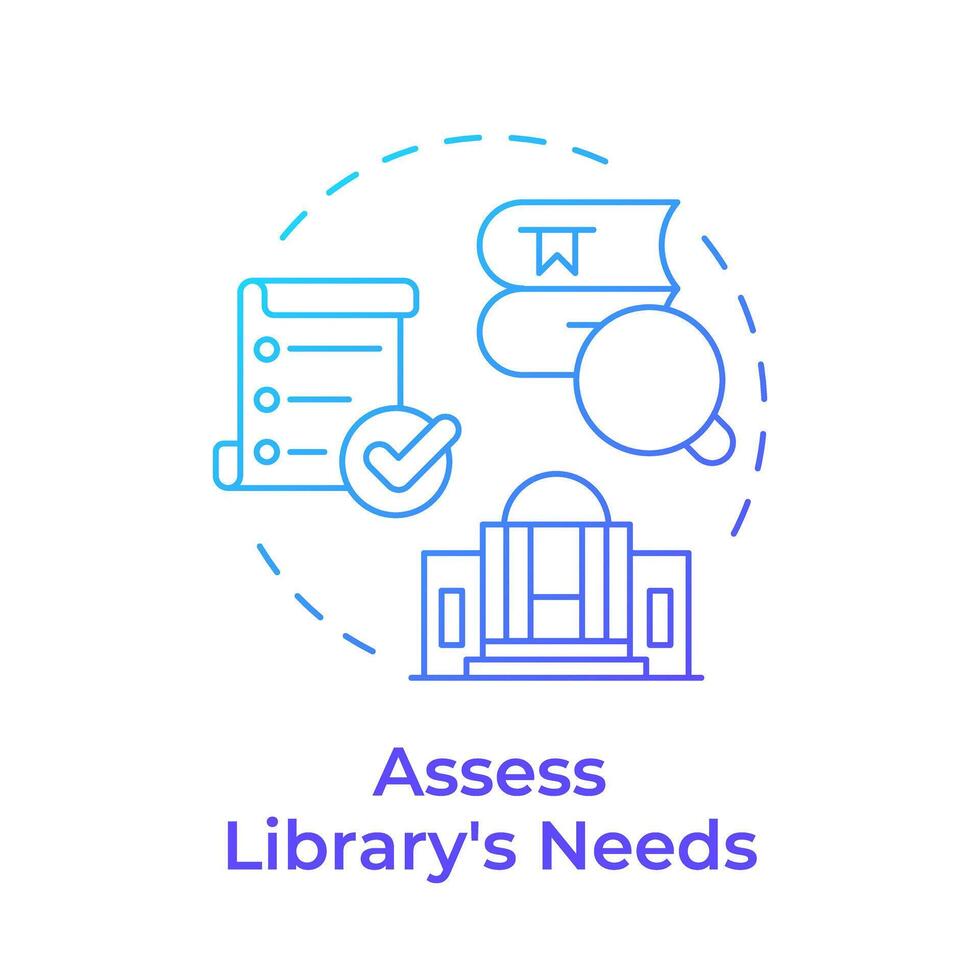 Assess Library's Needs