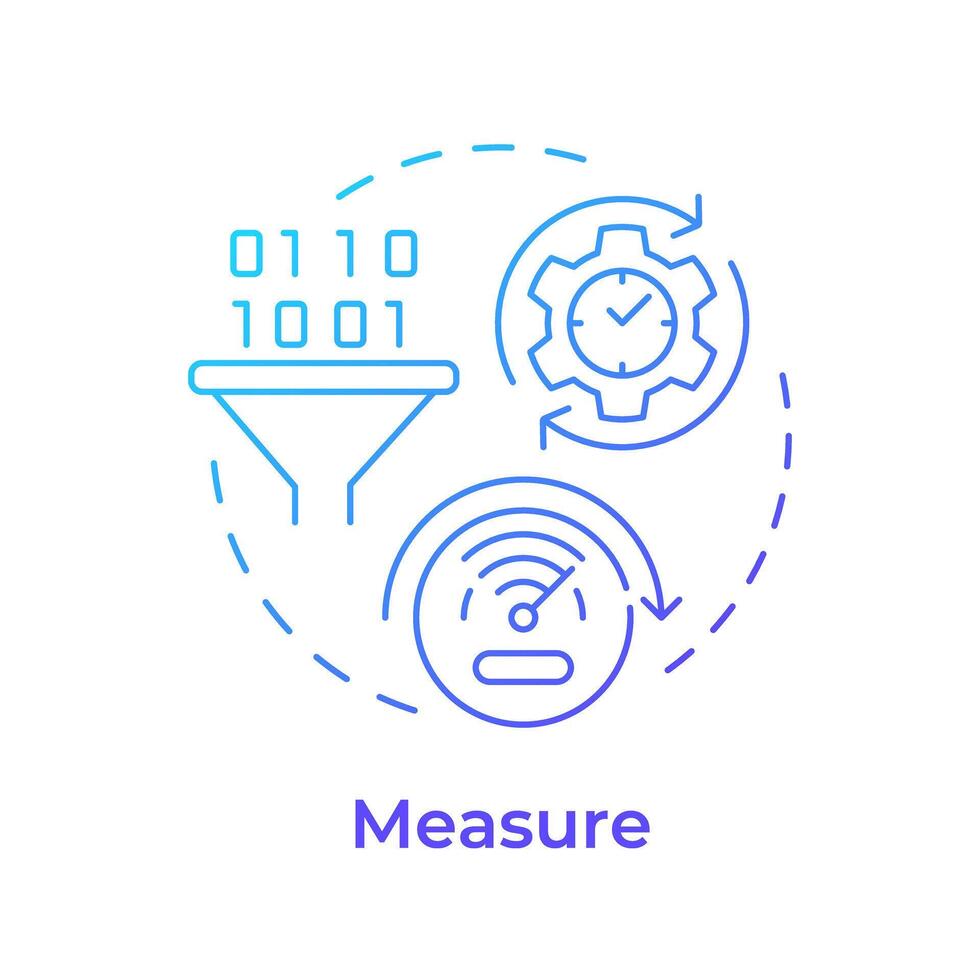 0110
1001

Measure