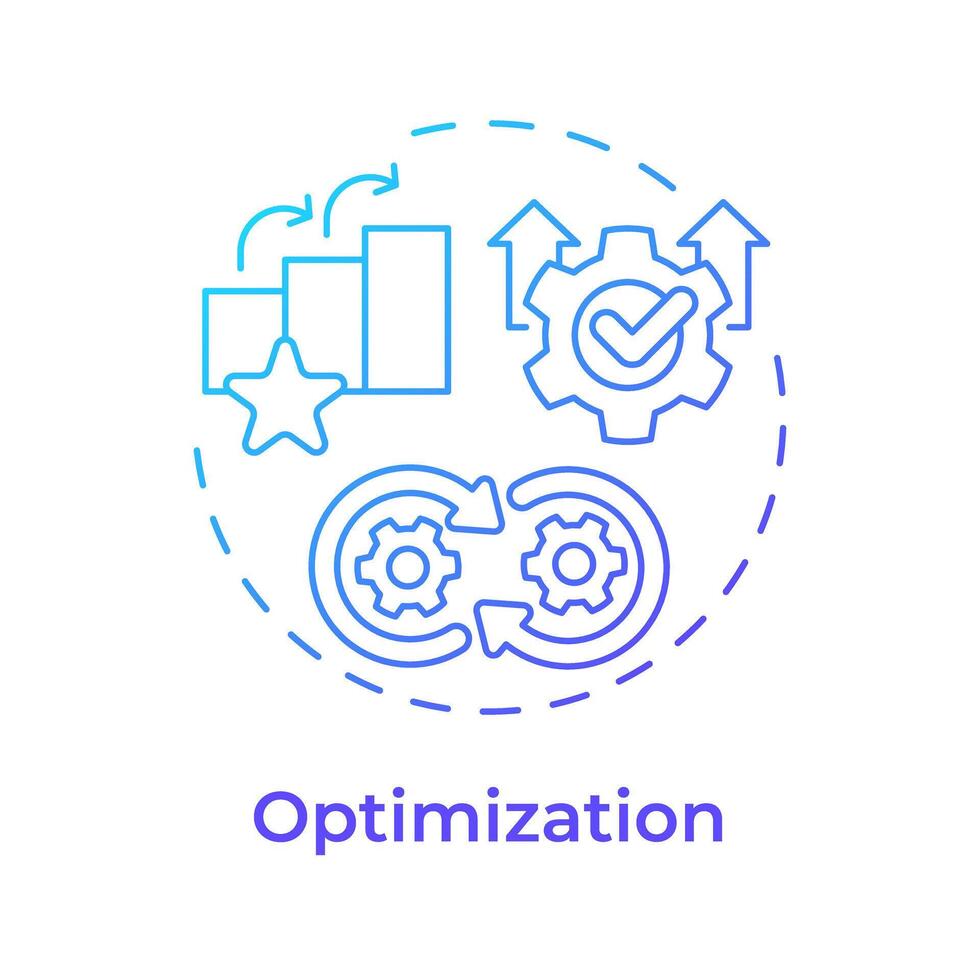 Optimization