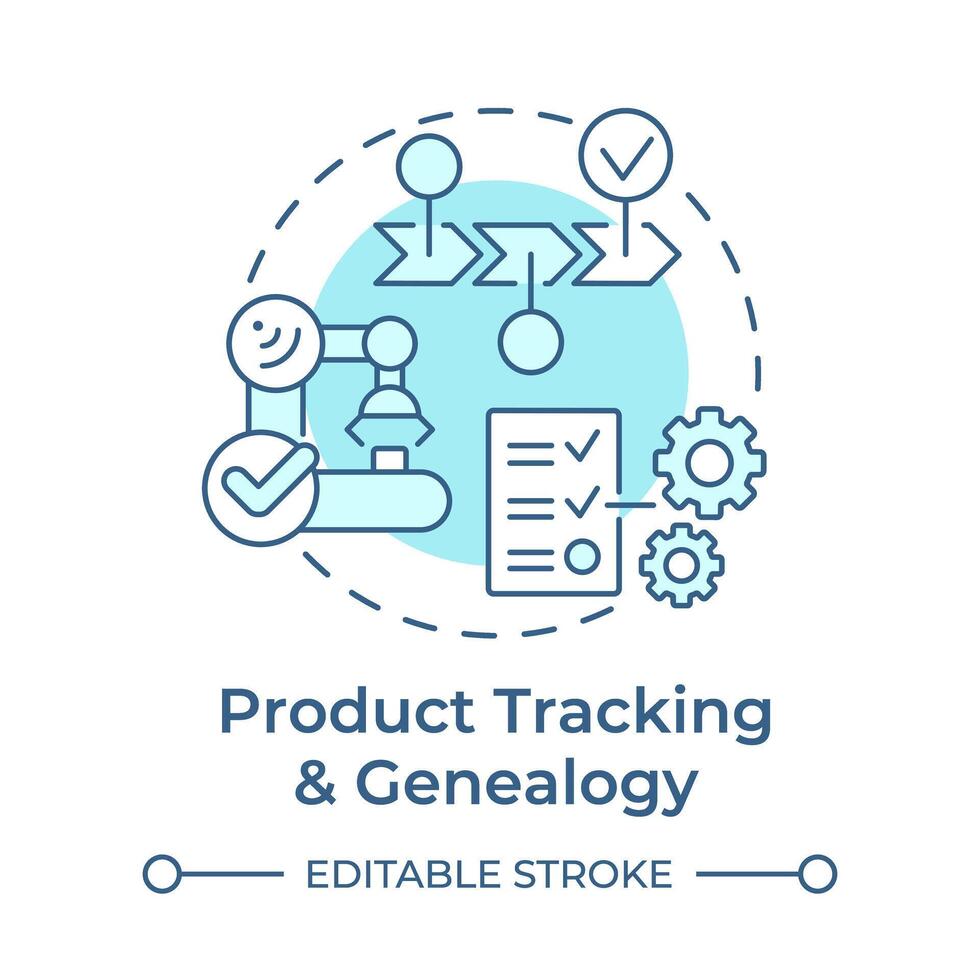 Product Tracking & Genealogy

EDITABLE STROKE