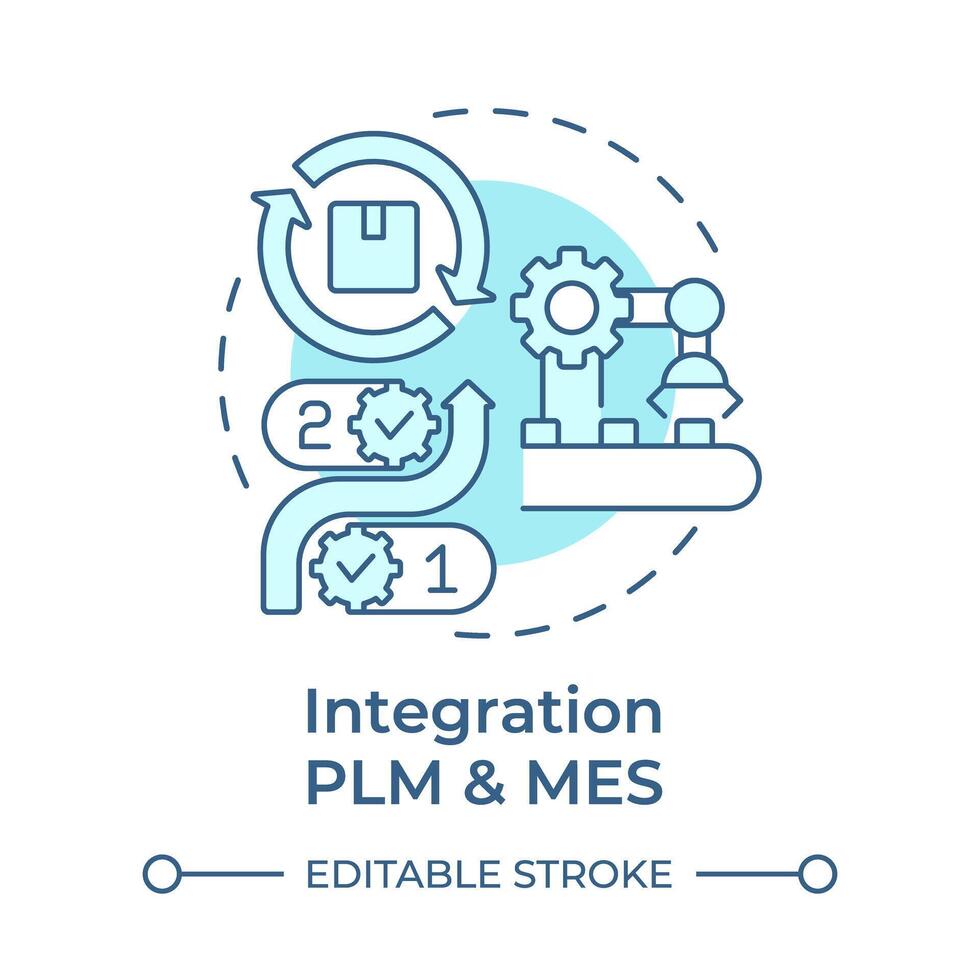 2

1

Integration
PLM & MES

EDITABLE STROKE