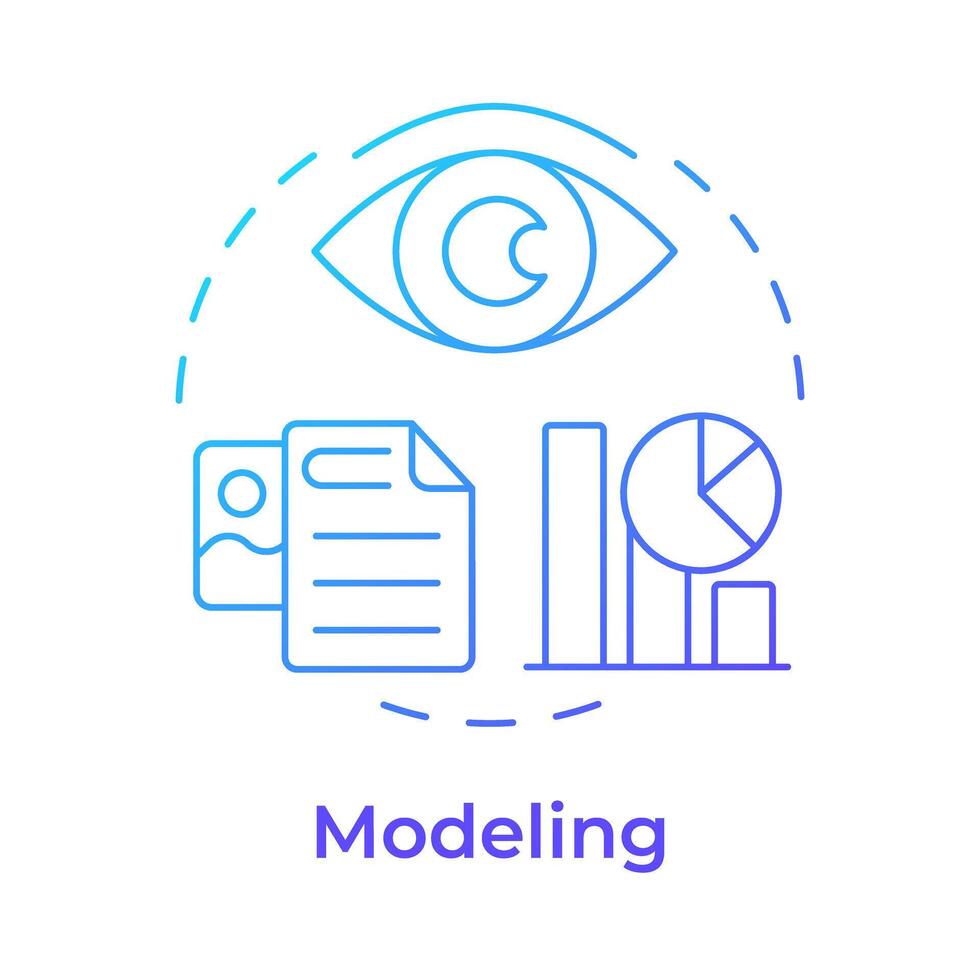 Modeling