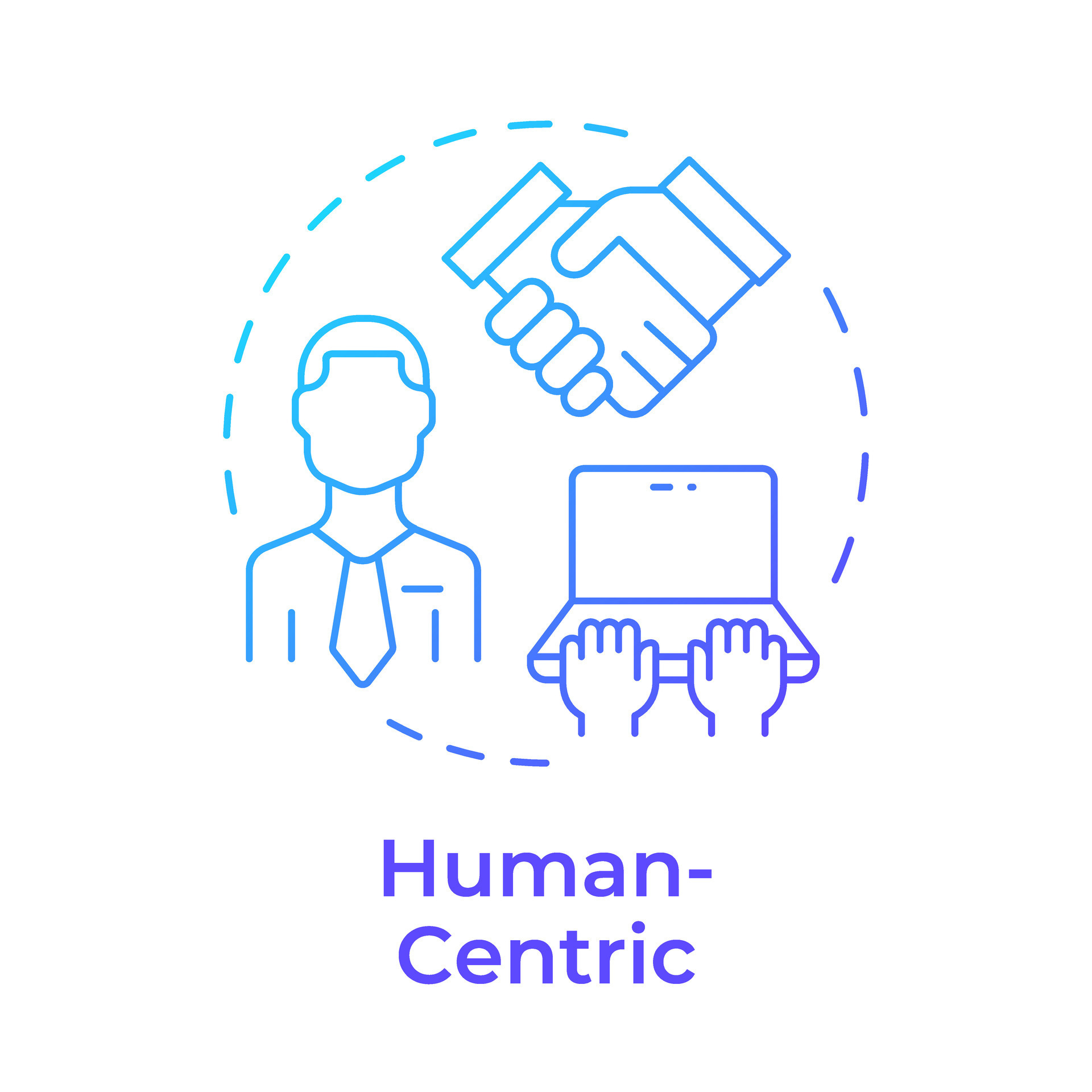 Human-Centric