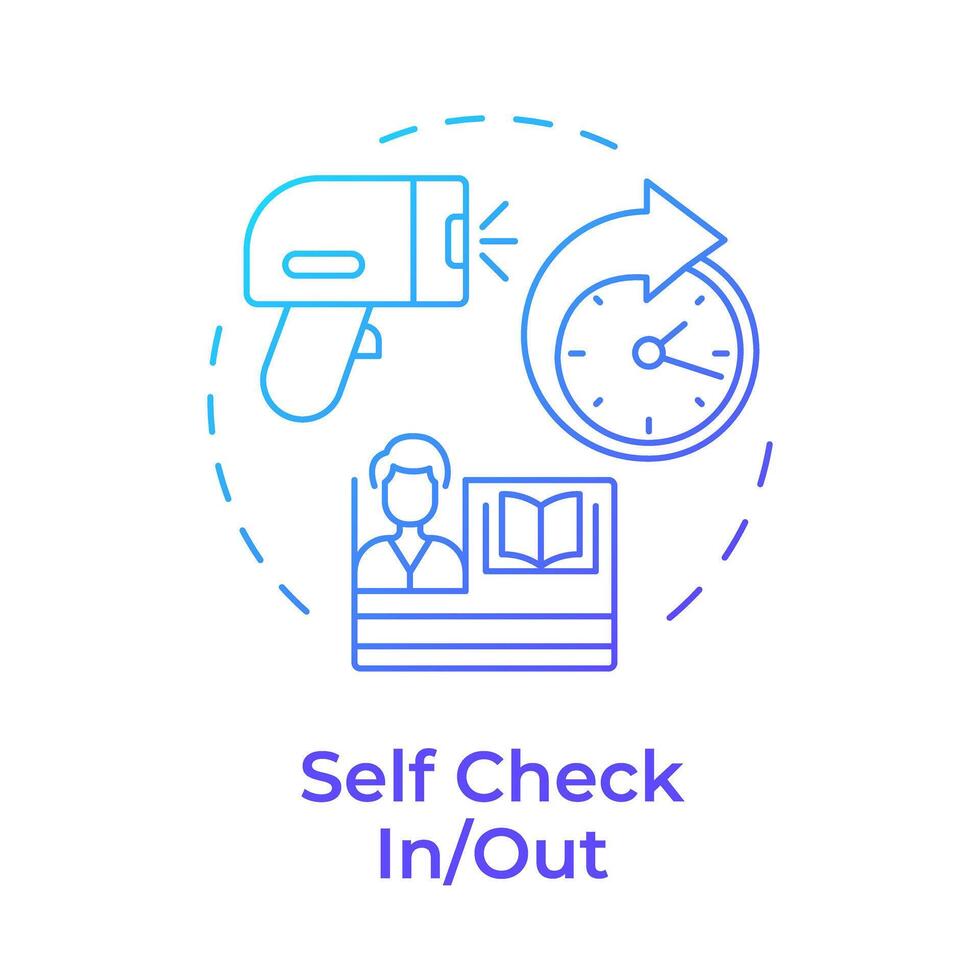 Self Check In/Out