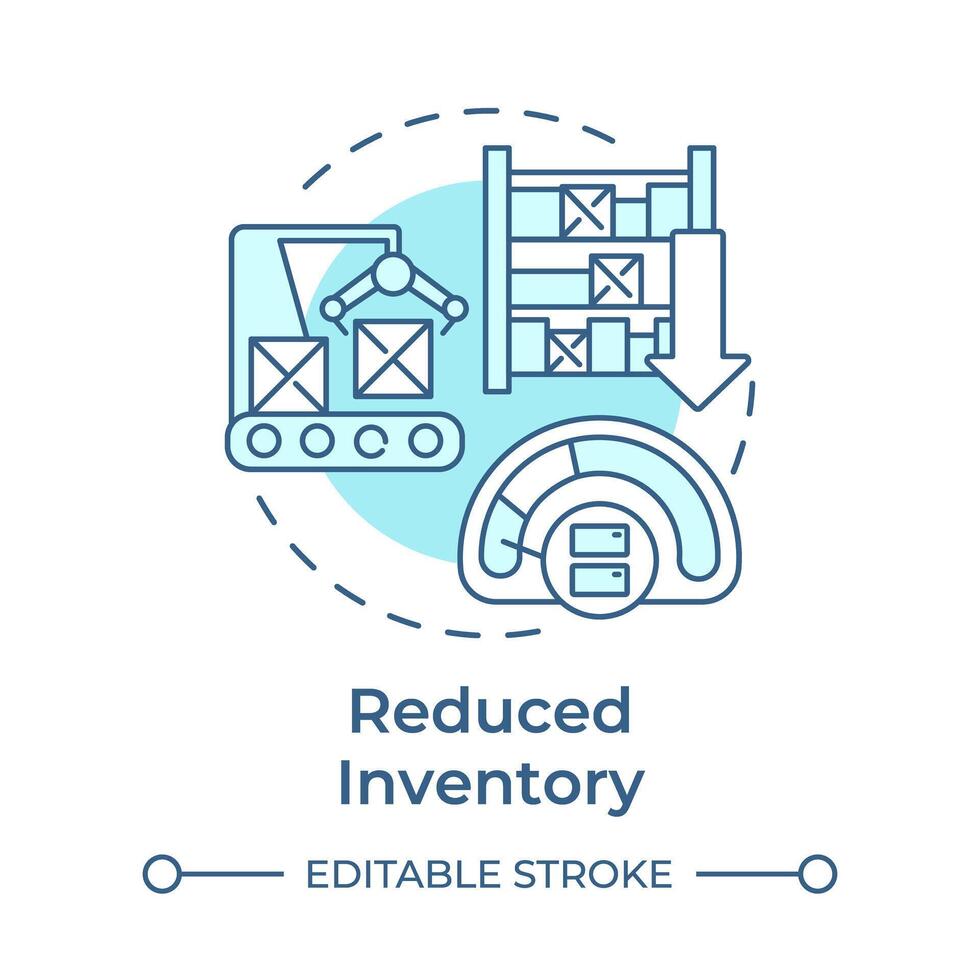 Reduced Inventory

EDITABLE STROKE