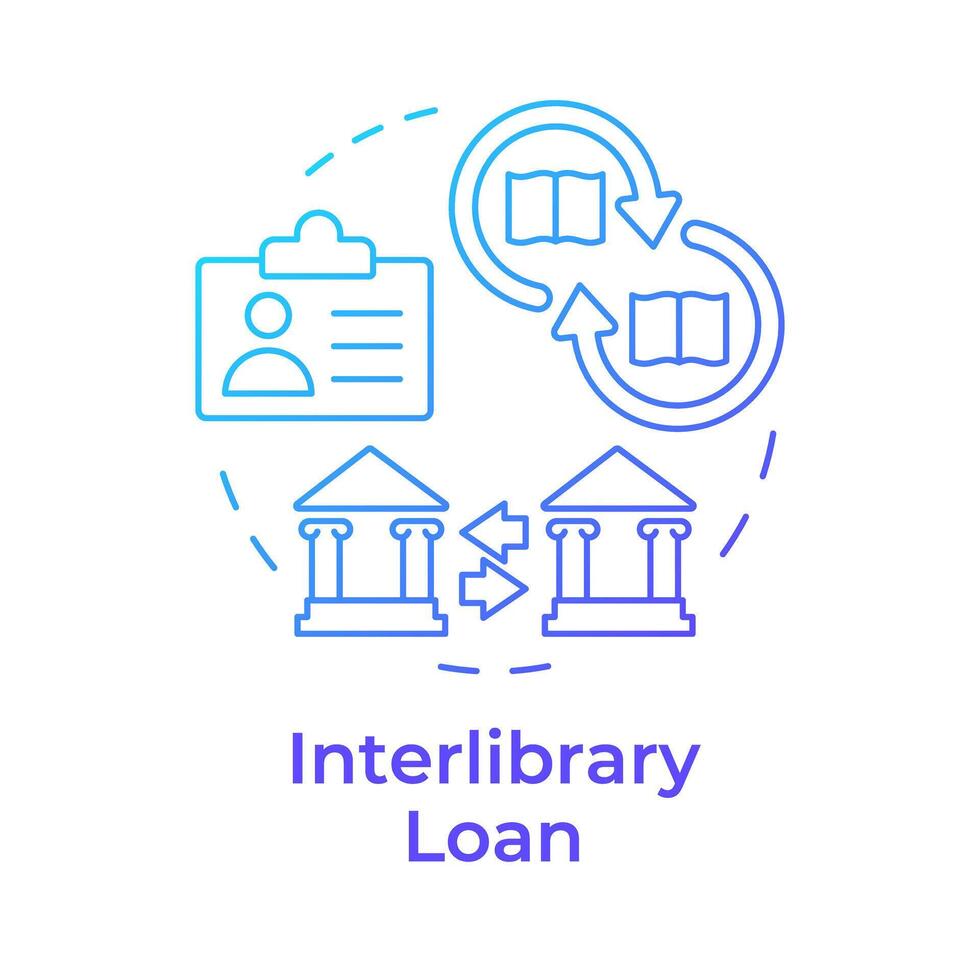 Interlibrary
Loan