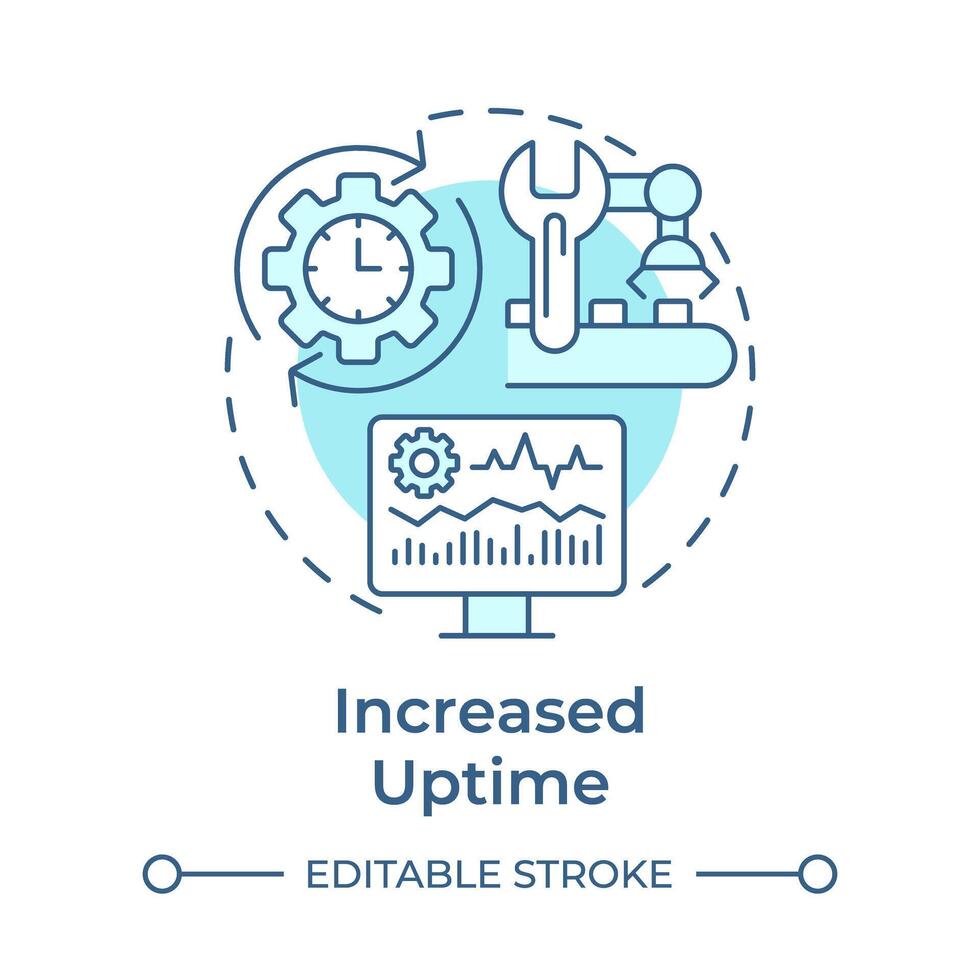 Increased Uptime

EDITABLE STROKE