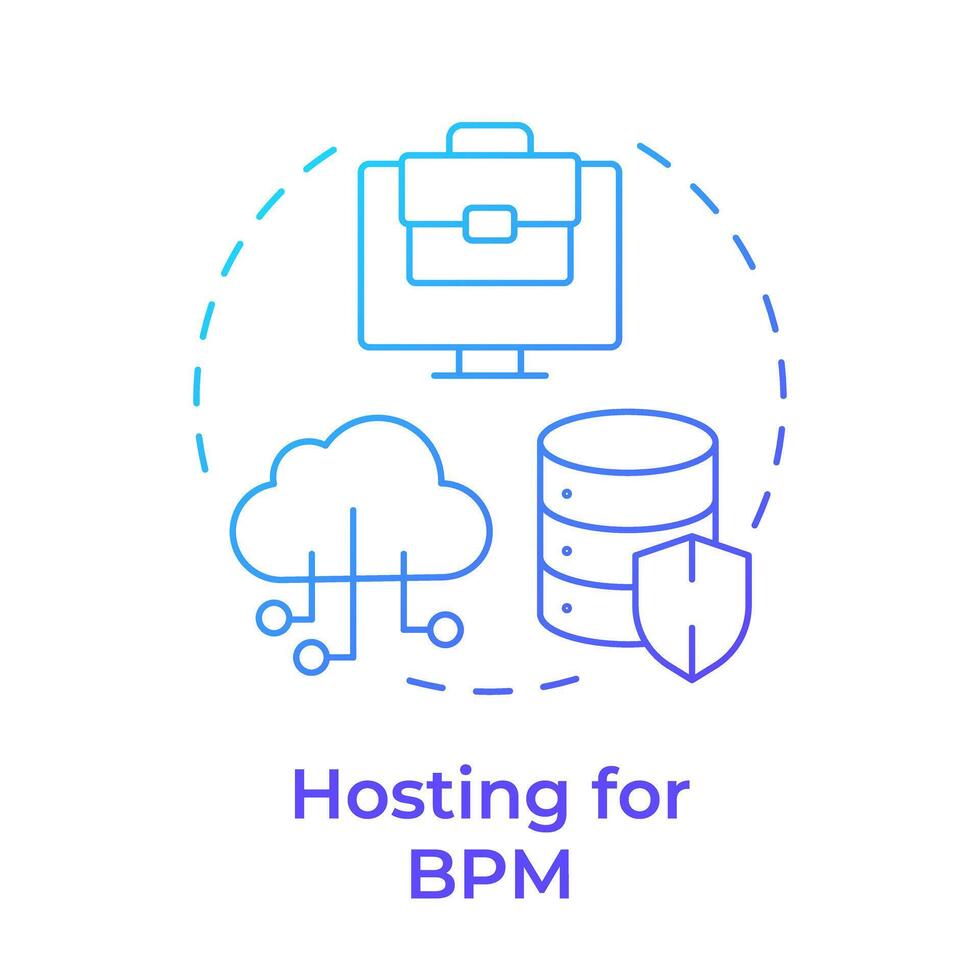 Hosting for BPM