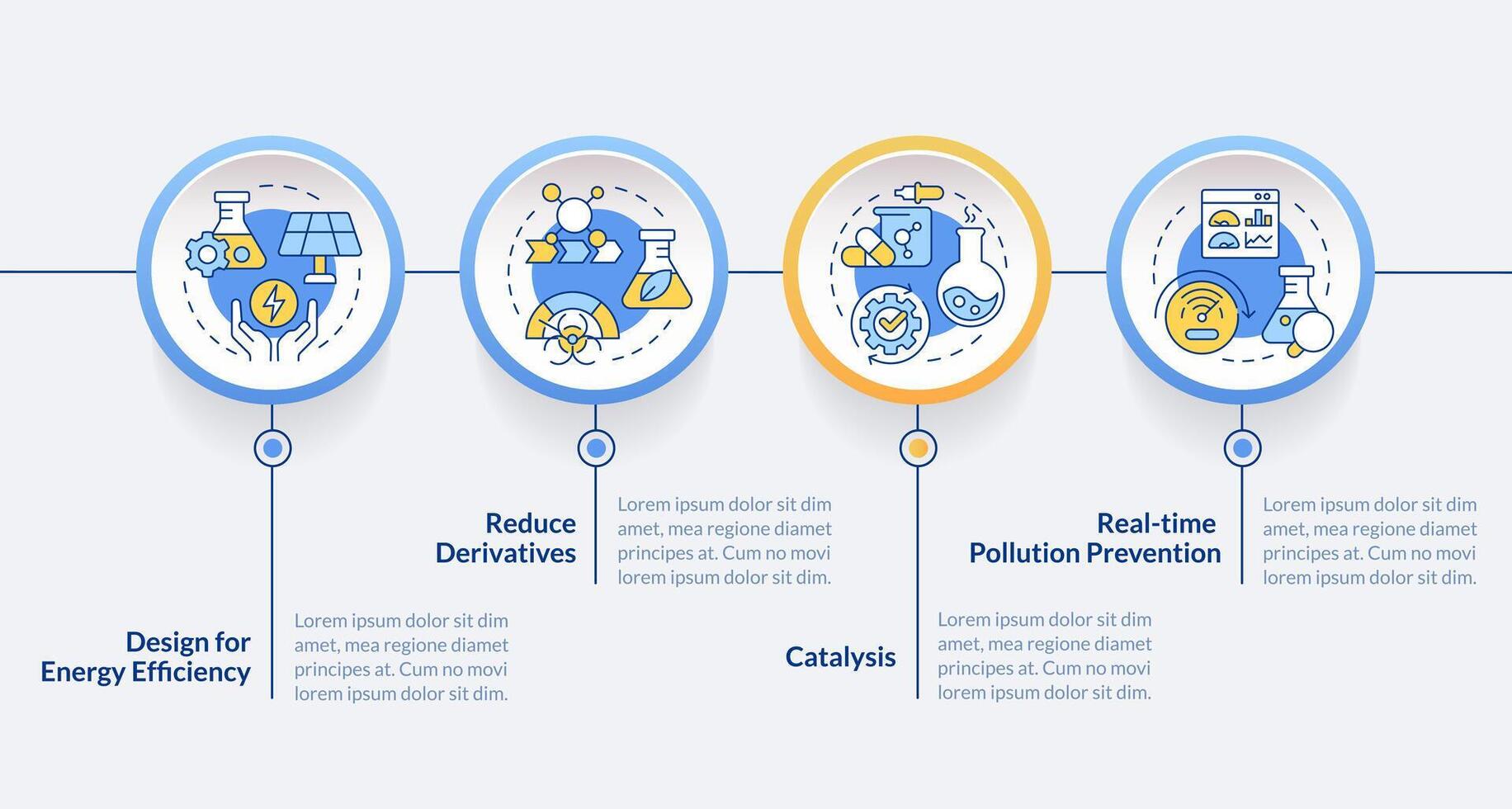 Design for Energy Efficiency

Lorem ipsum dolor sit dim amet, mea regione diamet principes at. Cum no movi lorem ipsum dolor sit dim.

Reduce Derivatives

Lorem ipsum dolor sit dim amet, mea regione diamet principes at. Cum no movi lorem ipsum dolor sit dim.

Catalysis

Lorem ipsum dolor sit dim amet, mea regione diamet principes at. Cum no movi lorem ipsum dolor sit dim.

Real-time Pollution Prevention

Lorem ipsum dolor sit dim amet, mea regione diamet principes at. Cum no movi lorem ipsum dolor sit dim.