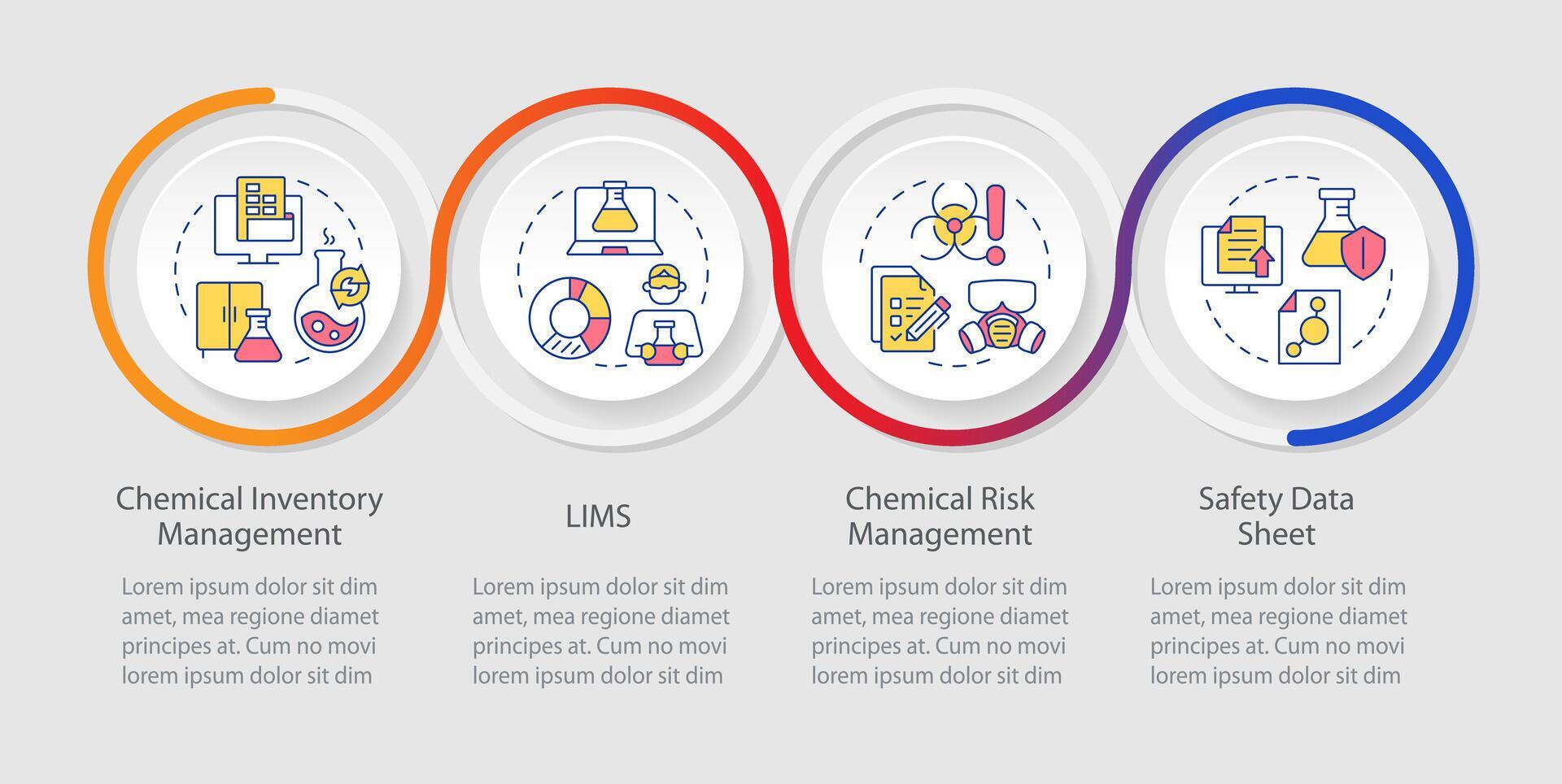 Chemical Inventory Management

Lorem ipsum dolor sit dim amet, mea regione diamet principes at. Cum no movi lorem ipsum dolor sit dim

LIMS

Lorem ipsum dolor sit dim amet, mea regione diamet principes at. Cum no movi lorem ipsum dolor sit dim

Chemical Risk Management

Lorem ipsum dolor sit dim amet, mea regione diamet principes at. Cum no movi lorem ipsum dolor sit dim

Safety Data Sheet

Lorem ipsum dolor sit dim amet, mea regione diamet principes at. Cum no movi lorem ipsum dolor sit dim