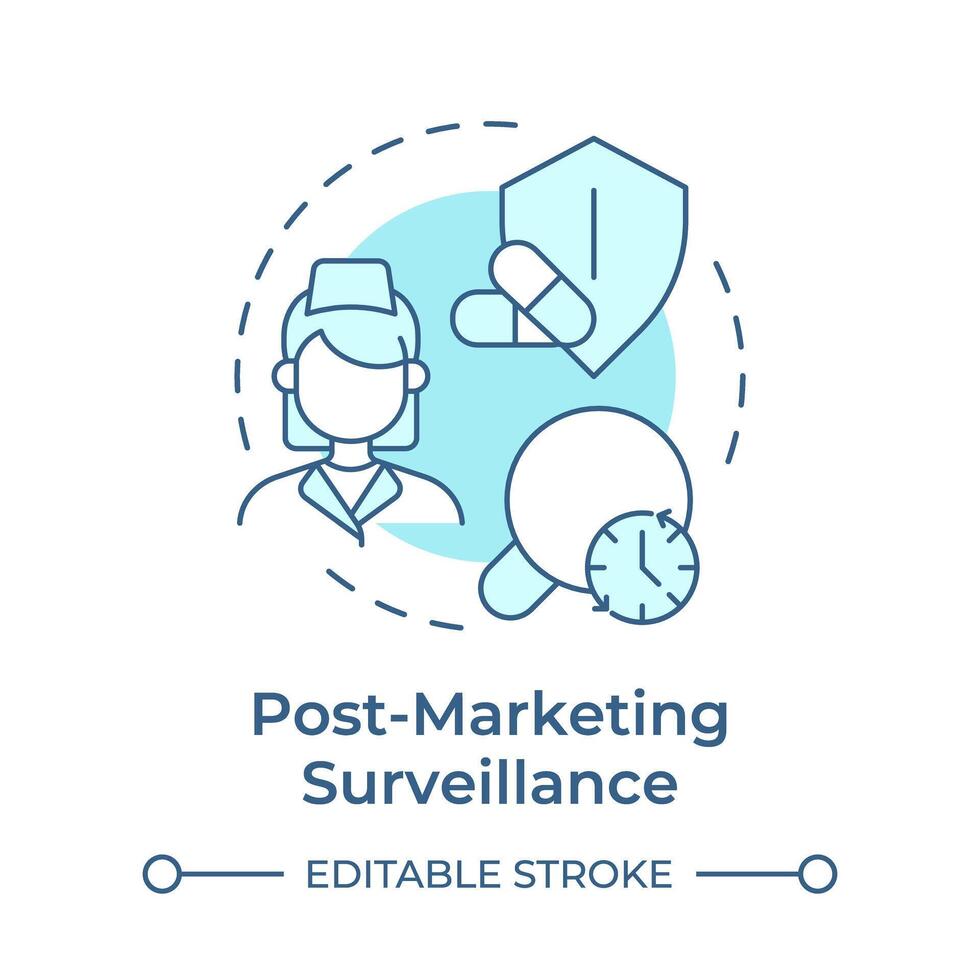 Post-Marketing Surveillance

EDITABLE STROKE