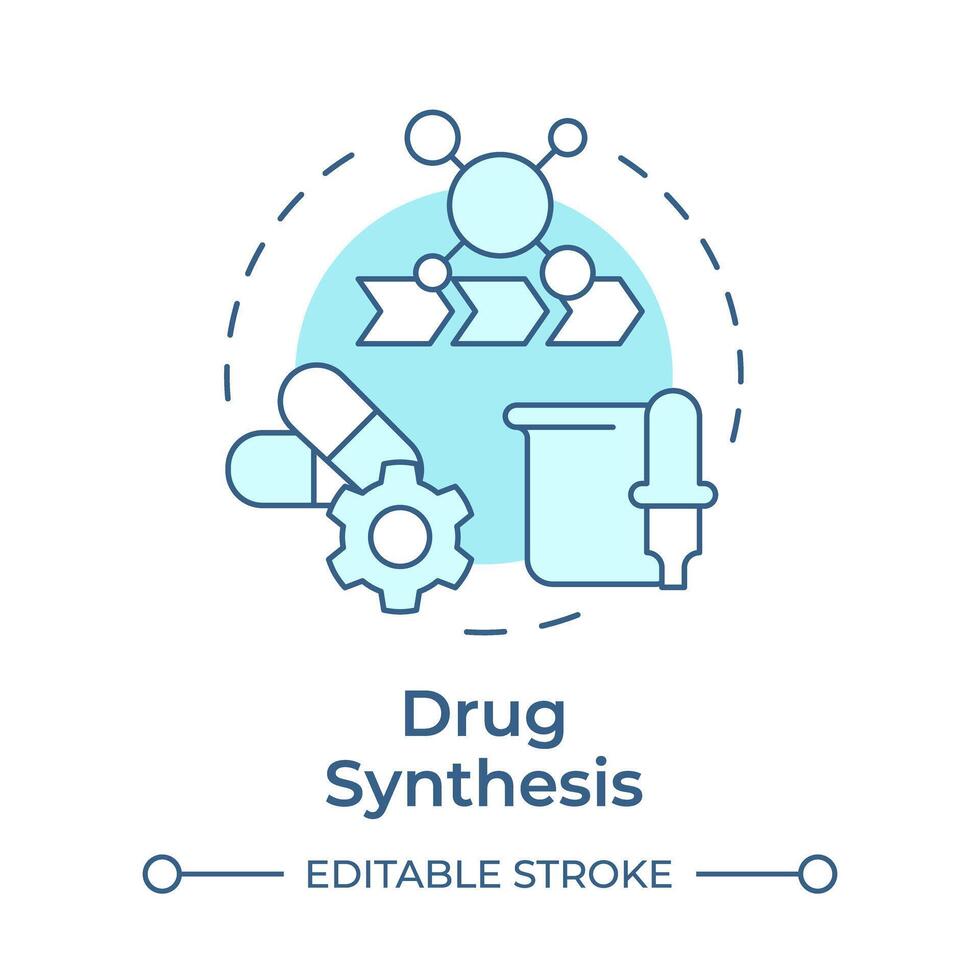 Drug Synthesis

EDITABLE STROKE