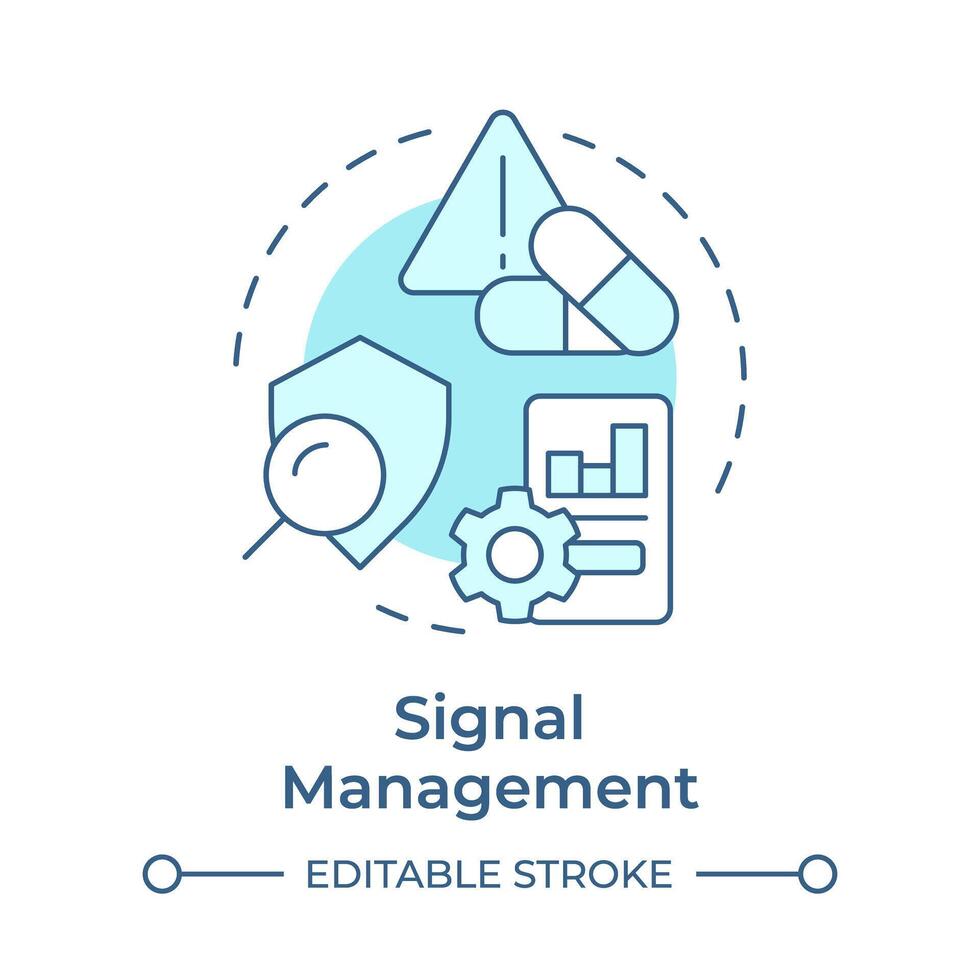 Signal Management

EDITABLE STROKE